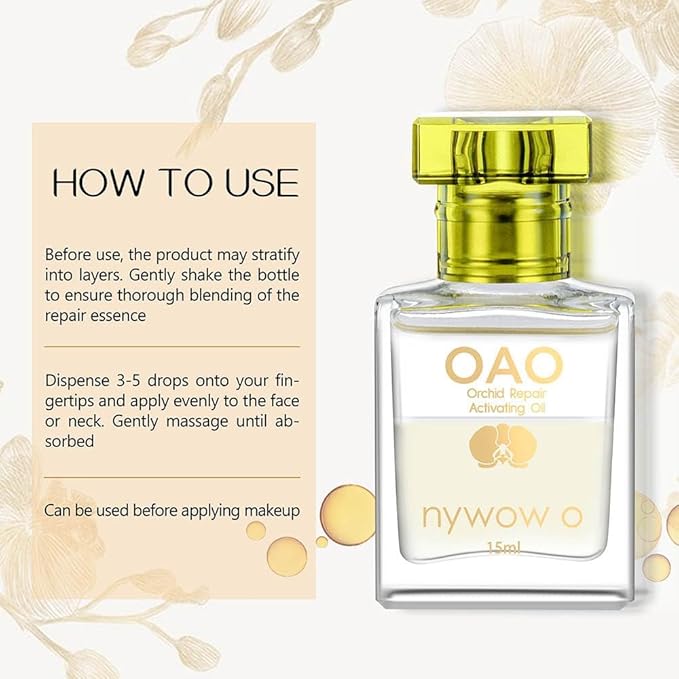 HOW TO USE

Before use, the product may stratify into layers. Gently shake the bottle to ensure thorough blending of the repair essence

Dispense 3-5 drops onto your fingertips and apply evenly to the face or neck. Gently massage until absorbed

Can be used before applying makeup

OAO
Orchid Repair
Activating Oil

nywow o
15ml