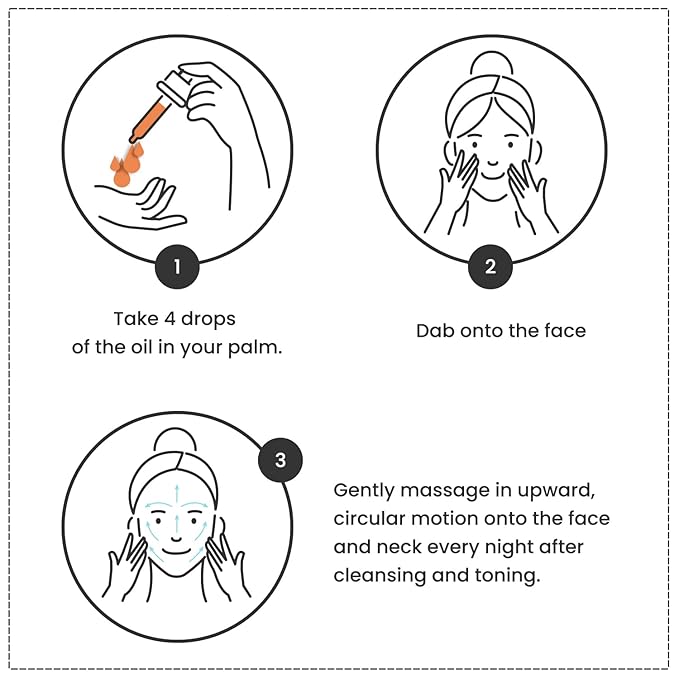 1

Take 4 drops of the oil in your palm.

2

Dab onto the face

3

Gently massage in upward, circular motion onto the face and neck every night after cleansing and toning.