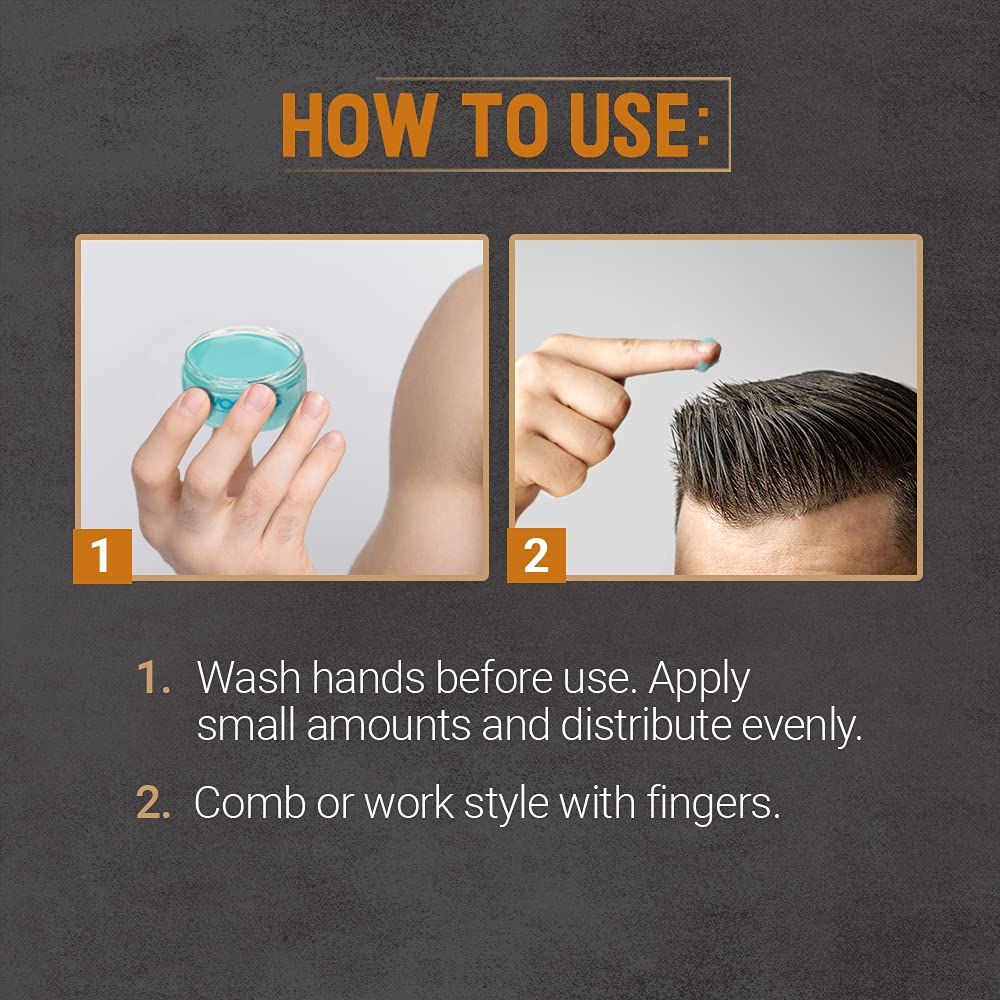 HOW TO USE:

1

2

1. Wash hands before use. Apply small amounts and distribute evenly.

2. Comb or work style with fingers.