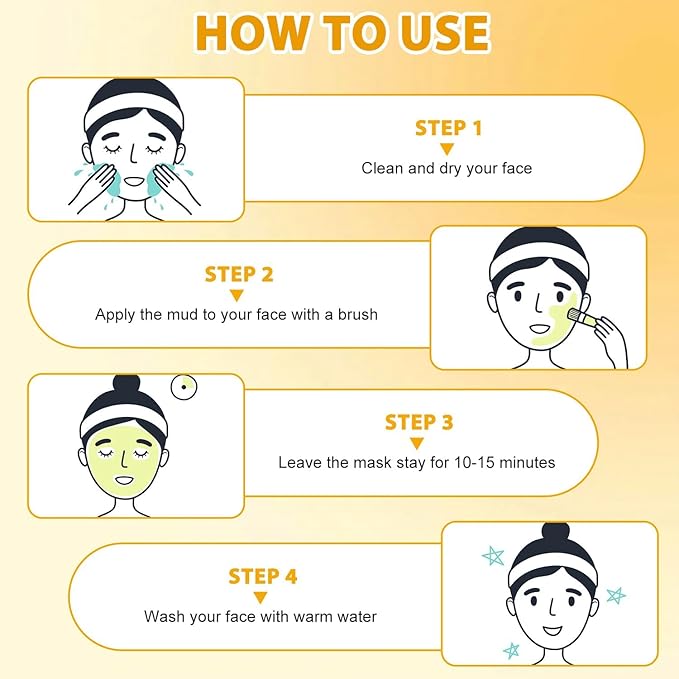 HOW TO USE

STEP 1
Clean and dry your face

STEP 2
Apply the mud to your face with a brush

STEP 3
Leave the mask stay for 10-15 minutes

STEP 4
Wash your face with warm water