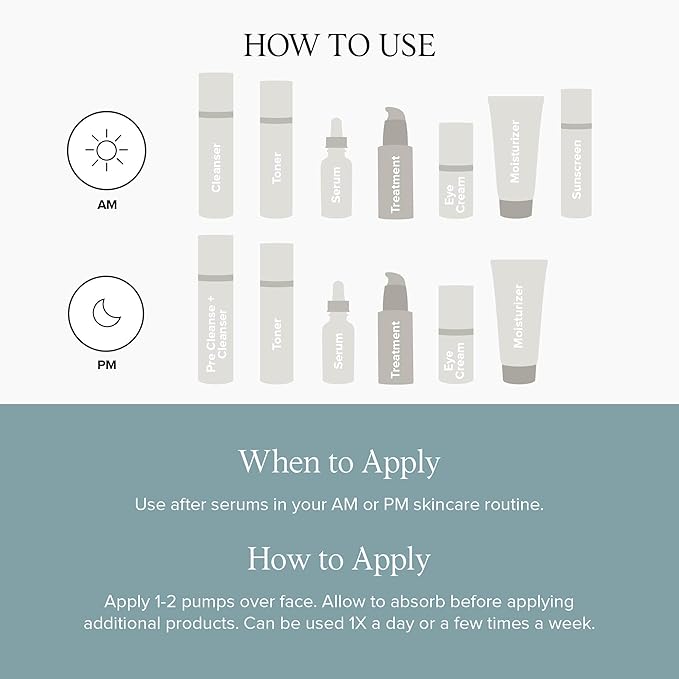 HOW TO USE

AM

Cleanser
Toner
Serum
Treatment
Eye Cream
Moisturizer
Sunscreen

PM

Pre Cleanse + Cleanser
Toner
Serum
Treatment
Eye Cream
Moisturizer

When to Apply

Use after serums in your AM or PM skincare routine.

How to Apply

Apply 1-2 pumps over face. Allow to absorb before applying additional products. Can be used 1X a day or a few times a week.