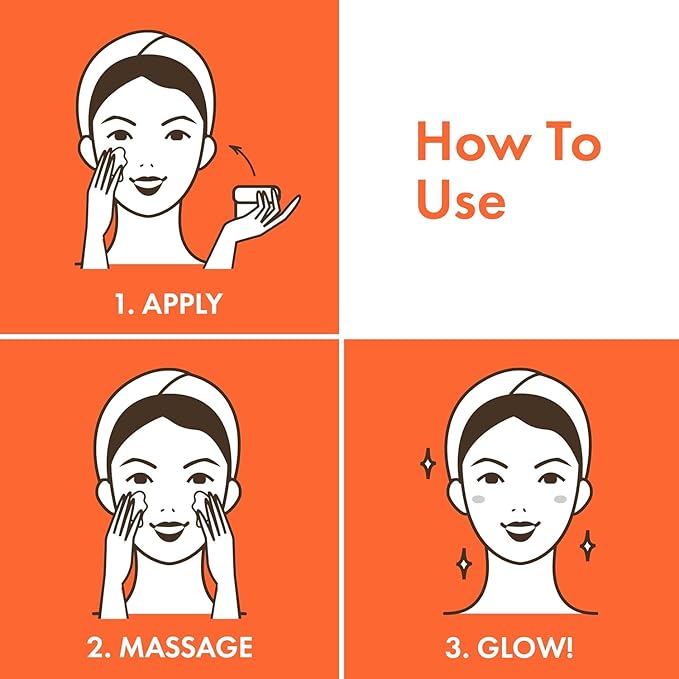 1. APPLY

How To Use

2. MASSAGE

3. GLOW!