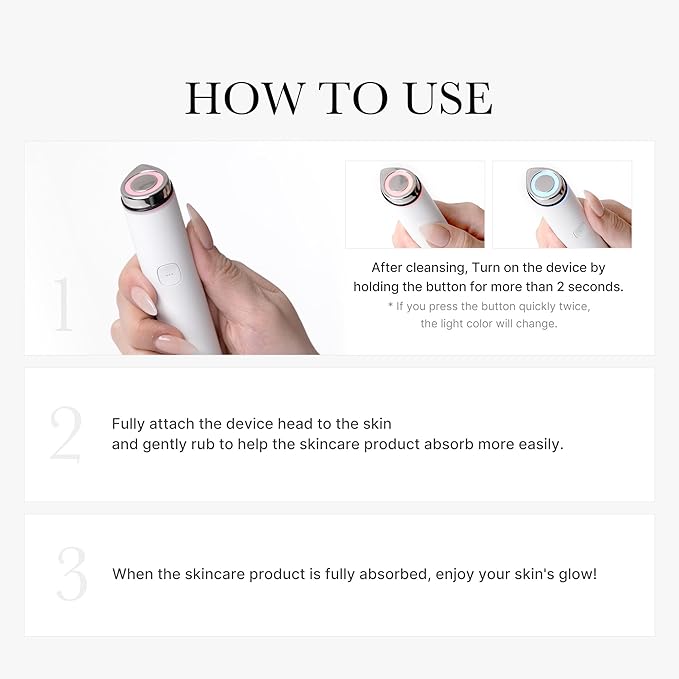 HOW TO USE

1

After cleansing, Turn on the device by holding the button for more than 2 seconds.
* If you press the button quickly twice, the light color will change.

2

Fully attach the device head to the skin
and gently rub to help the skincare product absorb more easily.

3

When the skincare product is fully absorbed, enjoy your skin's glow!