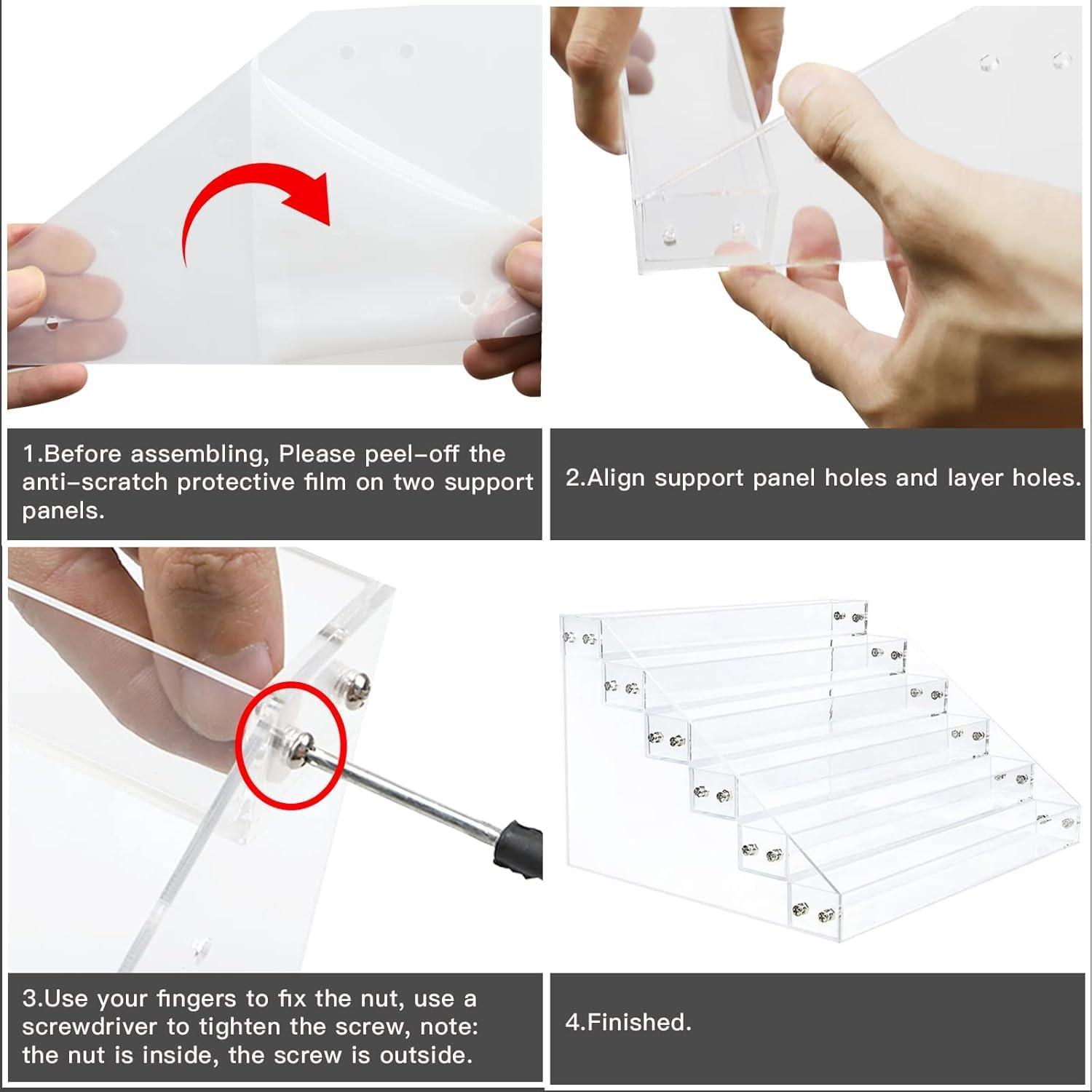 1.Before assembling, Please peel-off the anti-scratch protective film on two support panels.

2.Align support panel holes and layer holes.

3.Use your fingers to fix the nut, use a screwdriver to tighten the screw, note: the nut is inside, the screw is outside.

4.Finished.