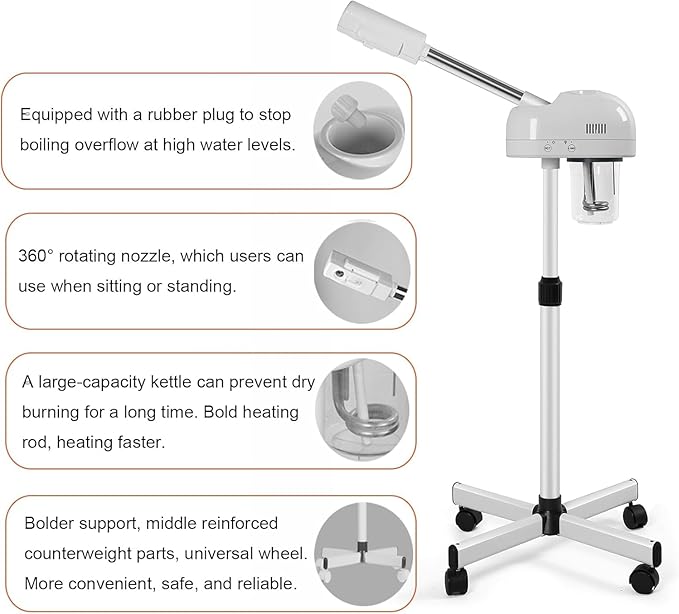 Equipped with a rubber plug to stop boiling overflow at high water levels.

360° rotating nozzle, which users can use when sitting or standing.

A large-capacity kettle can prevent dry burning for a long time. Bold heating rod, heating faster.

Bolder support, middle reinforced counterweight parts, universal wheel. More convenient, safe, and reliable.