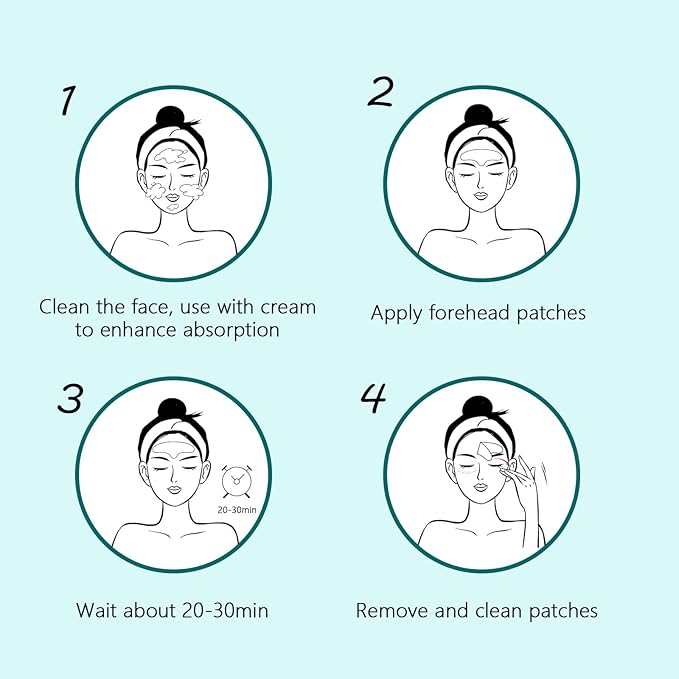 1

Clean the face, use with cream to enhance absorption

2

Apply forehead patches

3

20-30min

Wait about 20-30min

4

Remove and clean patches