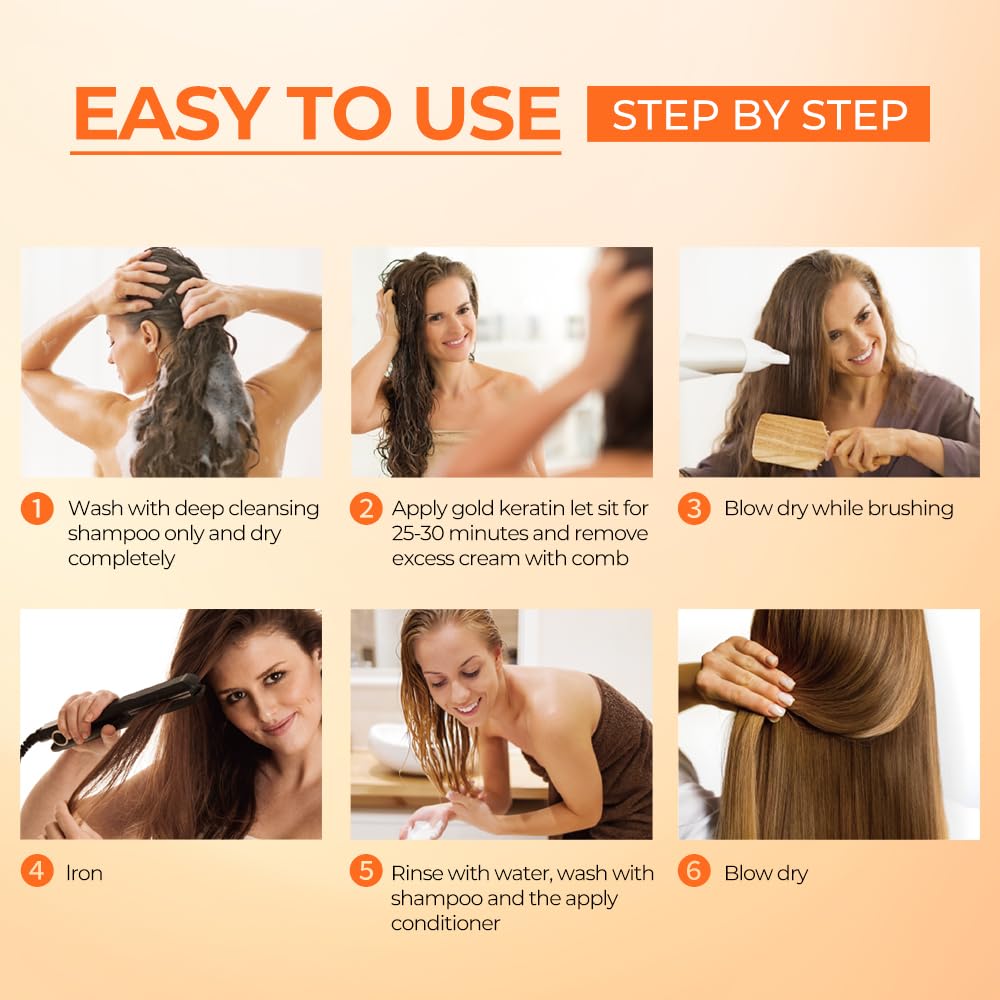 EASY TO USE STEP BY STEP

1 Wash with deep cleansing shampoo only and dry completely

2 Apply gold keratin let sit for 25-30 minutes and remove excess cream with comb

3 Blow dry while brushing

4 Iron

5 Rinse with water, wash with shampoo and the apply conditioner

6 Blow dry