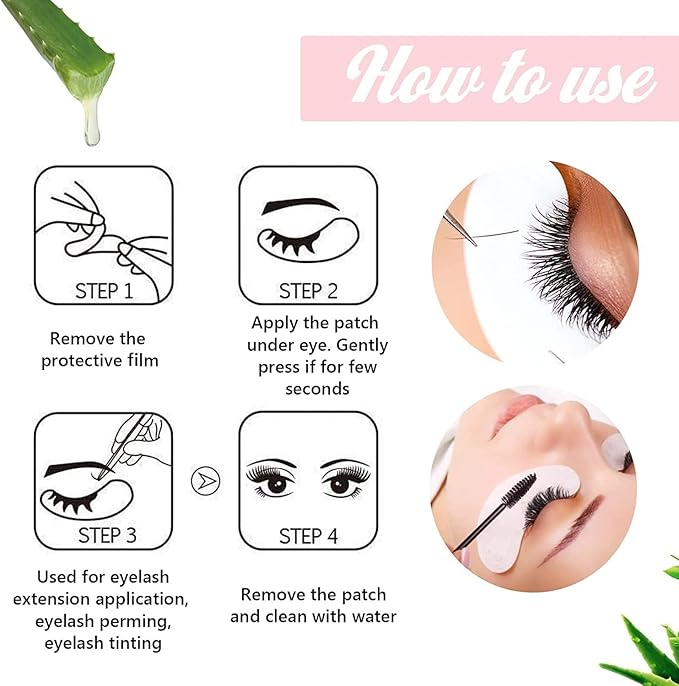 How to use

STEP 1

Remove the protective film

STEP 2

Apply the patch under eye. Gently press if for few seconds

STEP 3

Used for eyelash extension application, eyelash perming, eyelash tinting

STEP 4

Remove the patch and clean with water