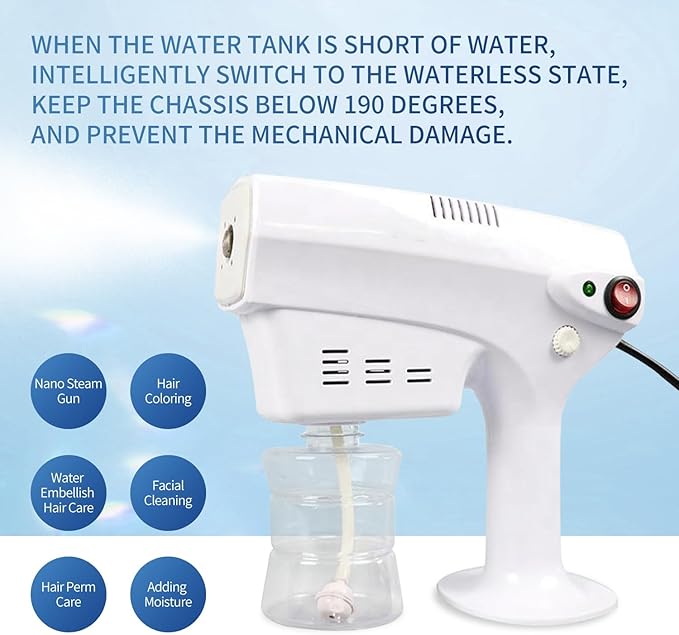 WHEN THE WATER TANK IS SHORT OF WATER, INTELLIGENTLY SWITCH TO THE WATERLESS STATE, KEEP THE CHASSIS BELOW 190 DEGREES, AND PREVENT THE MECHANICAL DAMAGE.

Nano Steam Gun

Hair Coloring

Water Embellish Hair Care

Facial Cleaning

Hair Perm Care

Adding Moisture