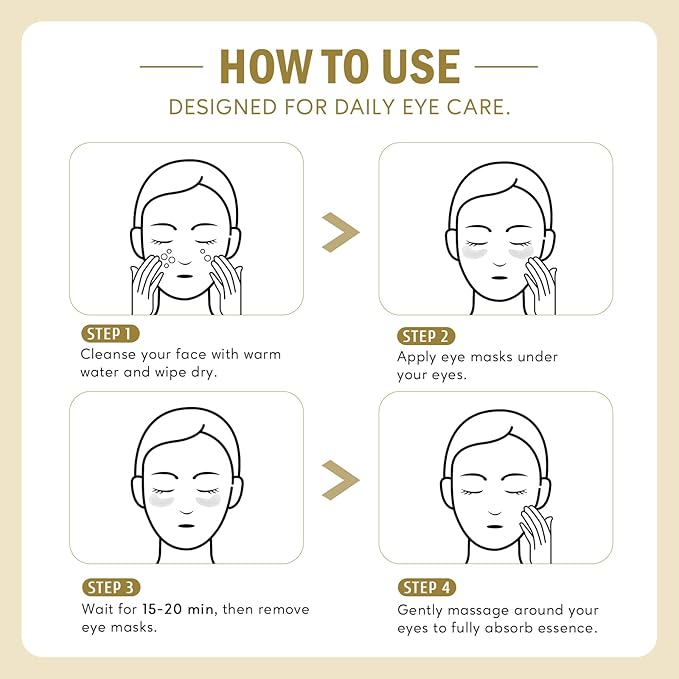 HOW TO USE

DESIGNED FOR DAILY EYE CARE.

STEP 1
Cleanse your face with warm water and wipe dry.

STEP 2
Apply eye masks under your eyes.

STEP 3
Wait for 15-20 min, then remove eye masks.

STEP 4
Gently massage around your eyes to fully absorb essence.