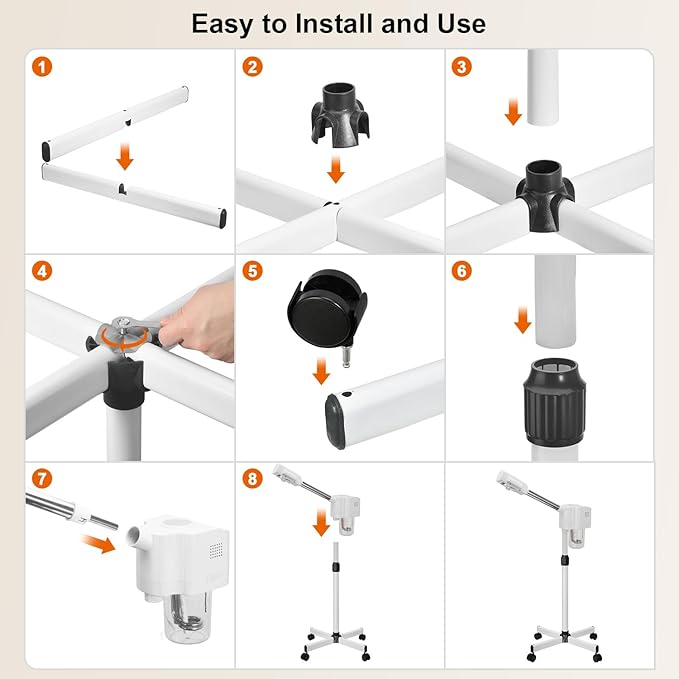 Easy to Install and Use

1

2

3

4

5

6

7

8