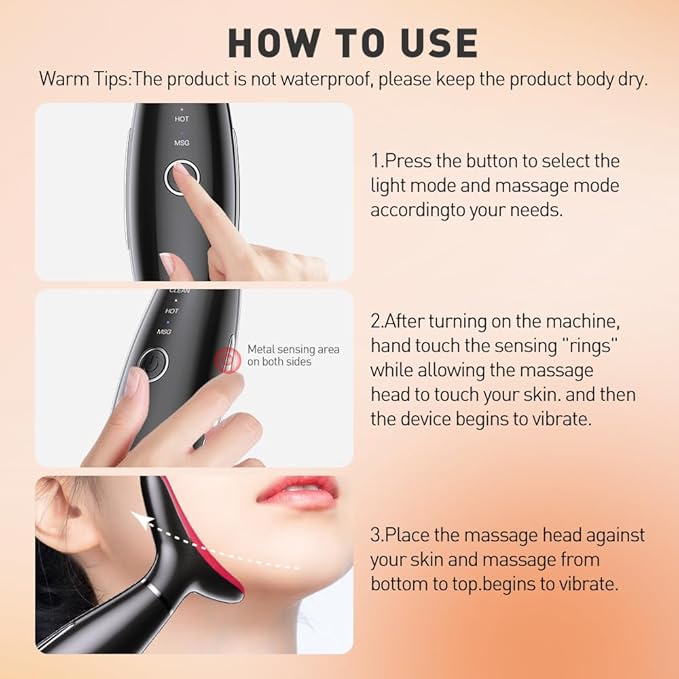 HOW TO USE

Warm Tips:The product is not waterproof, please keep the product body dry.

HOT

MSG

1.Press the button to select the light mode and massage mode accordingto your needs.

CLEAN

HOT

MSG

Metal sensing area on both sides

2.After turning on the machine, hand touch the sensing "rings" while allowing the massage head to touch your skin. and then the device begins to vibrate.

3.Place the massage head against your skin and massage from bottom to top.begins to vibrate.