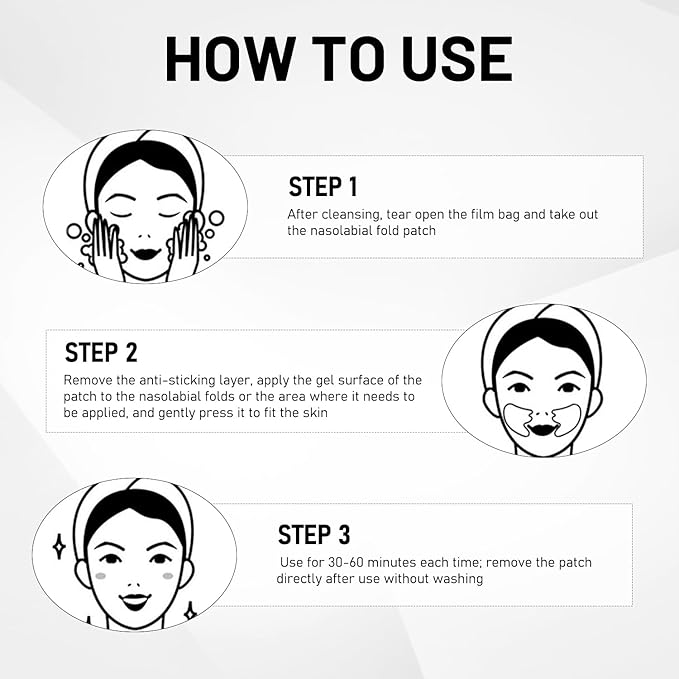 HOW TO USE

STEP 1

After cleansing, tear open the film bag and take out the nasolabial fold patch

STEP 2

Remove the anti-sticking layer, apply the gel surface of the patch to the nasolabial folds or the area where it needs to be applied, and gently press it to fit the skin

STEP 3

Use for 30-60 minutes each time; remove the patch directly after use without washing