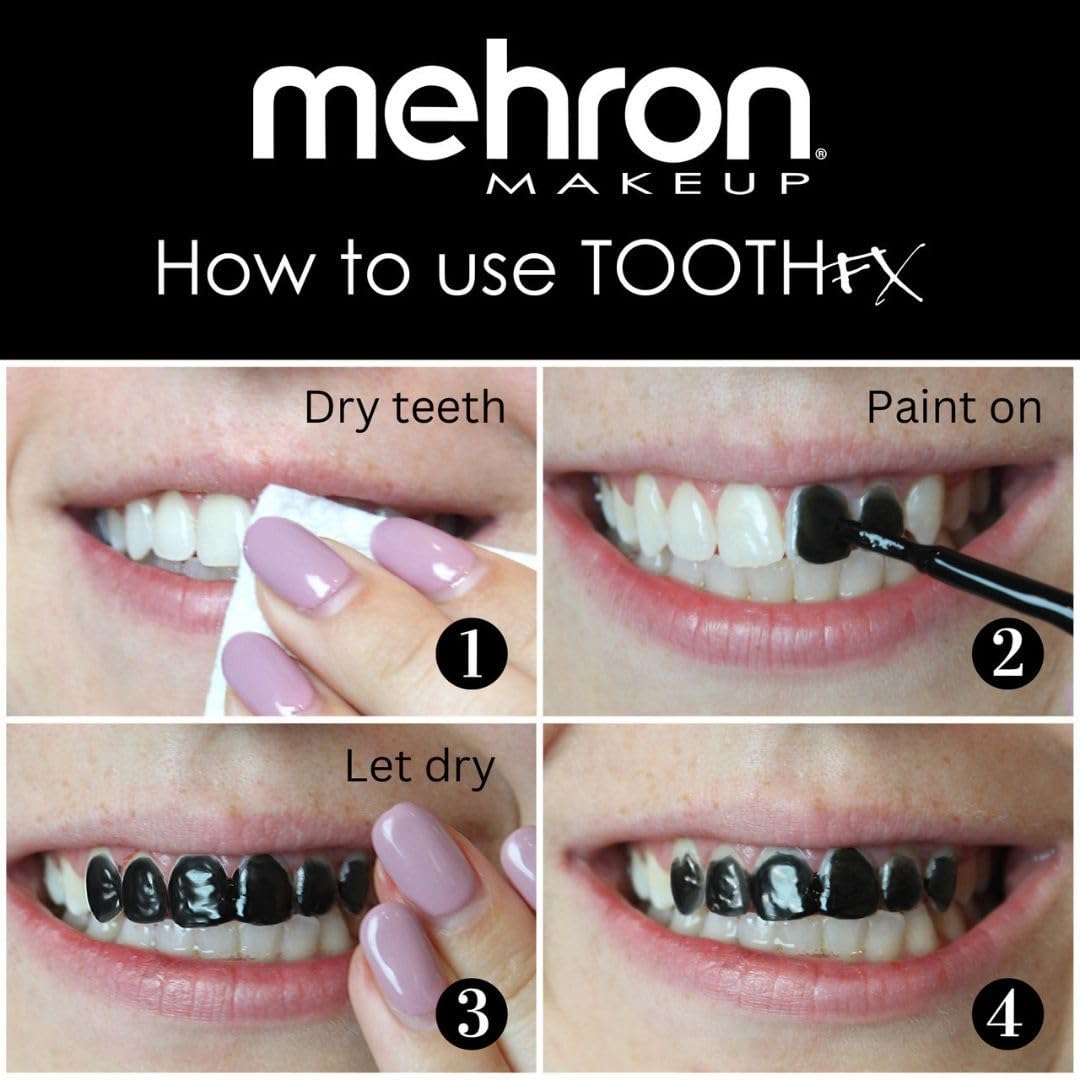 mehron®
MAKEUP
How to use TOOTHFX

Dry teeth
1

Paint on
2

Let dry
3

4