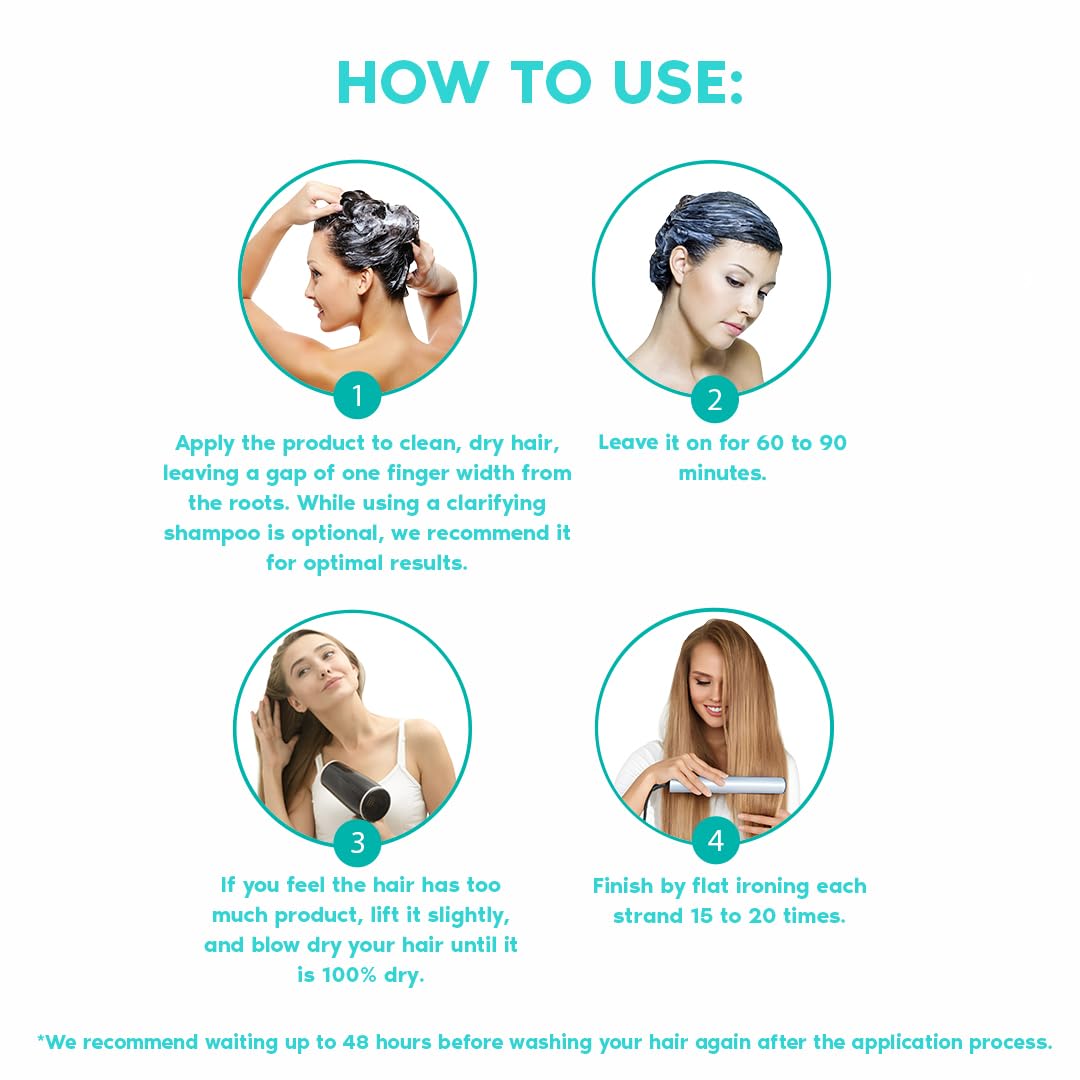 HOW TO USE:

1

Apply the product to clean, dry hair, leaving a gap of one finger width from the roots. While using a clarifying shampoo is optional, we recommend it for optimal results.

2

Leave it on for 60 to 90 minutes.

3

If you feel the hair has too much product, lift it slightly, and blow dry your hair until it is 100% dry.

4

Finish by flat ironing each strand 15 to 20 times.

*We recommend waiting up to 48 hours before washing your hair again after the application process.