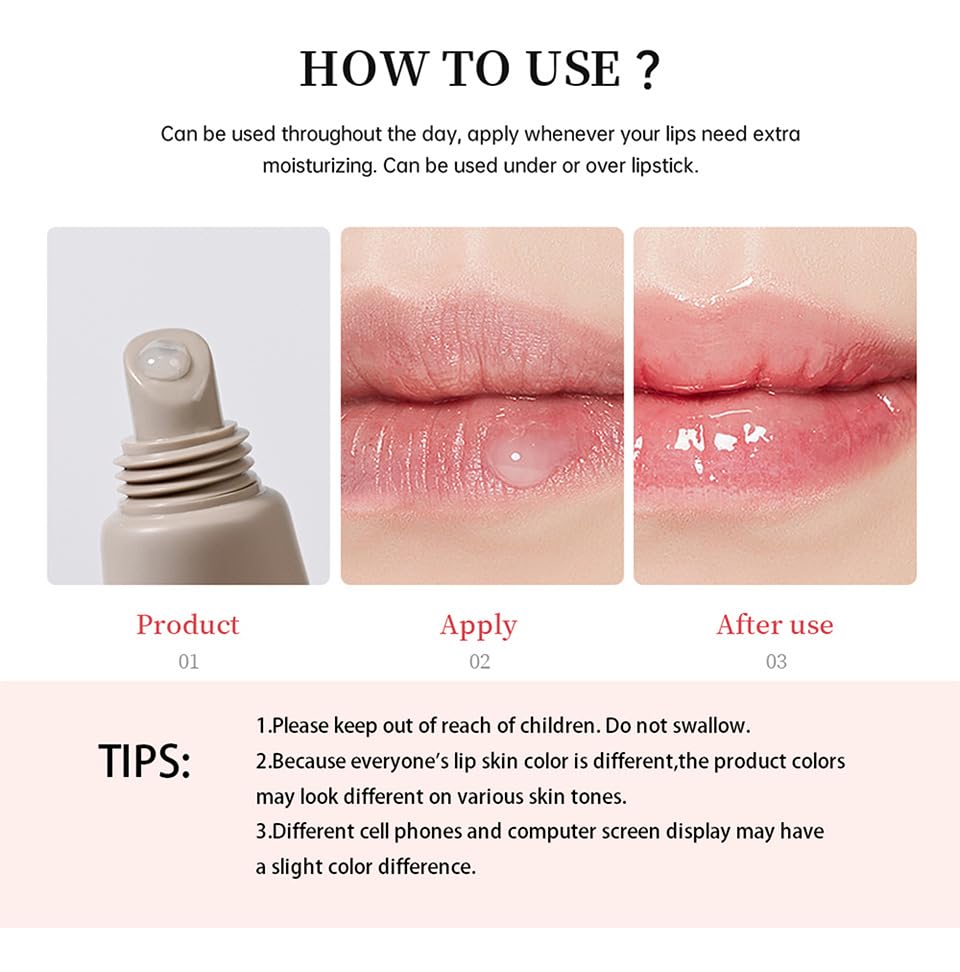 HOW TO USE ?

Can be used throughout the day, apply whenever your lips need extra moisturizing. Can be used under or over lipstick.

Product
01

Apply
02

After use
03

TIPS:

1.Please keep out of reach of children. Do not swallow.
2.Because everyone's lip skin color is different,the product colors may look different on various skin tones.
3.Different cell phones and computer screen display may have a slight color difference.