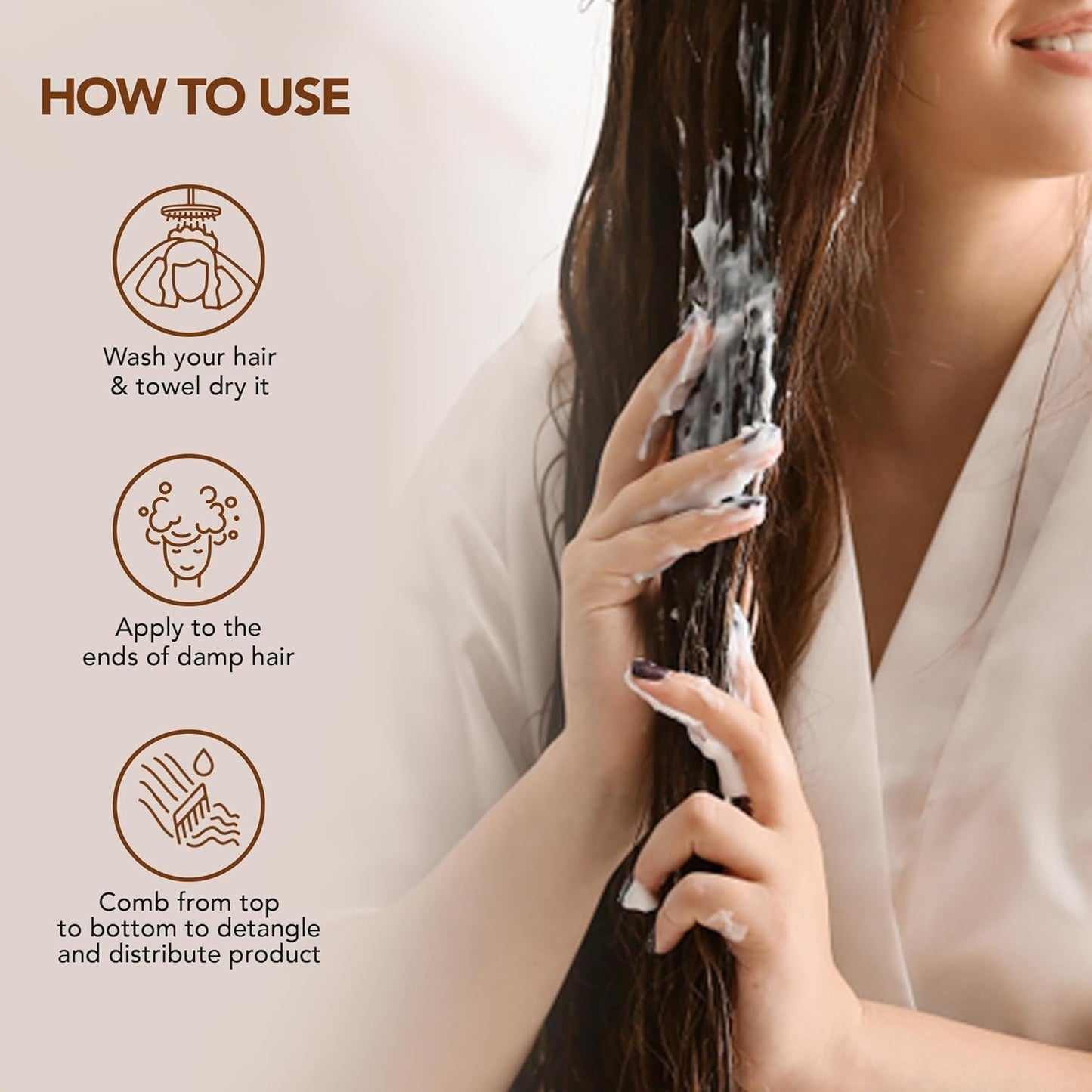 HOW TO USE

Wash your hair & towel dry it

Apply to the ends of damp hair

Comb from top to bottom to detangle and distribute product