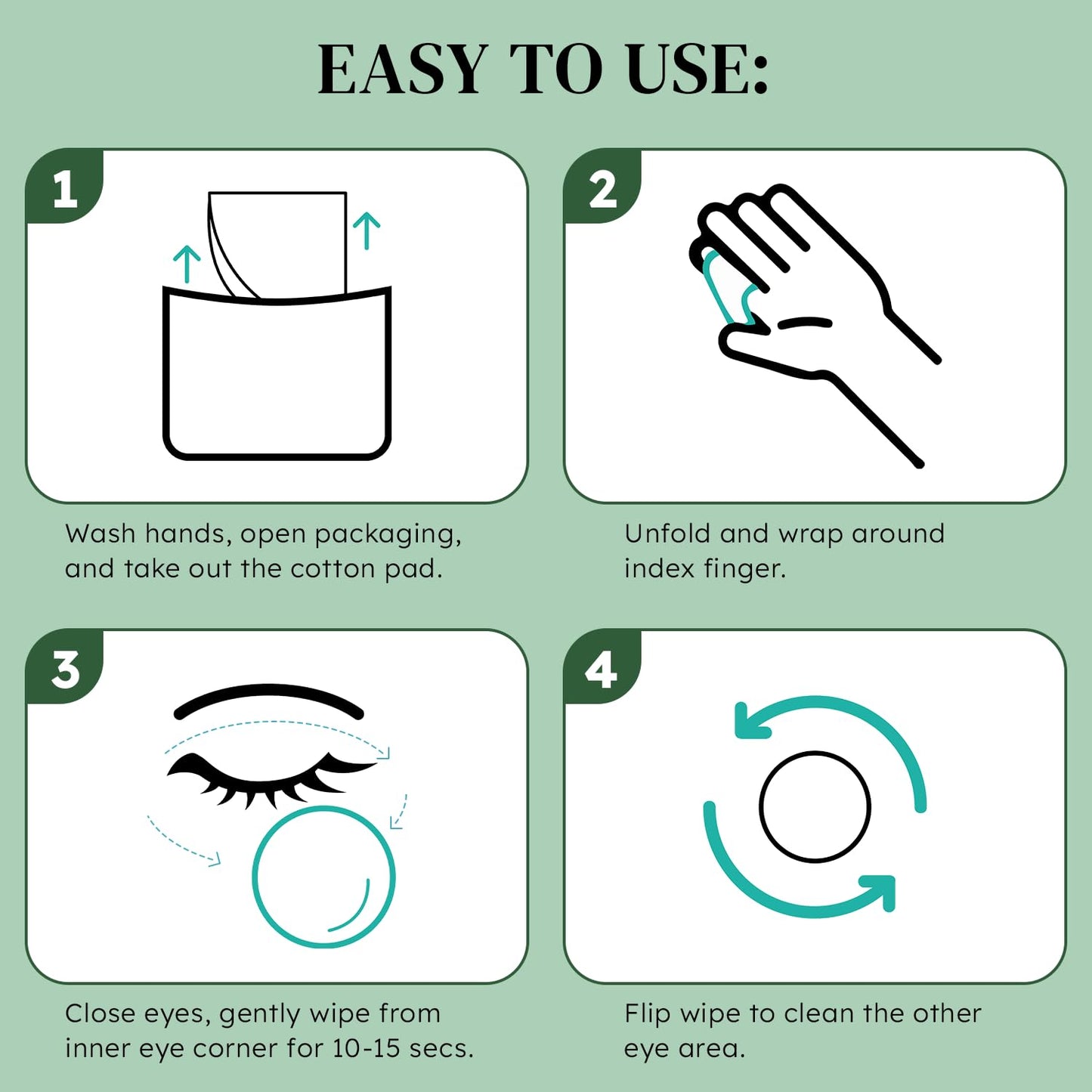 EASY TO USE:

1

Wash hands, open packaging, and take out the cotton pad.

2

Unfold and wrap around index finger.

3

Close eyes, gently wipe from inner eye corner for 10-15 secs.

4

Flip wipe to clean the other eye area.