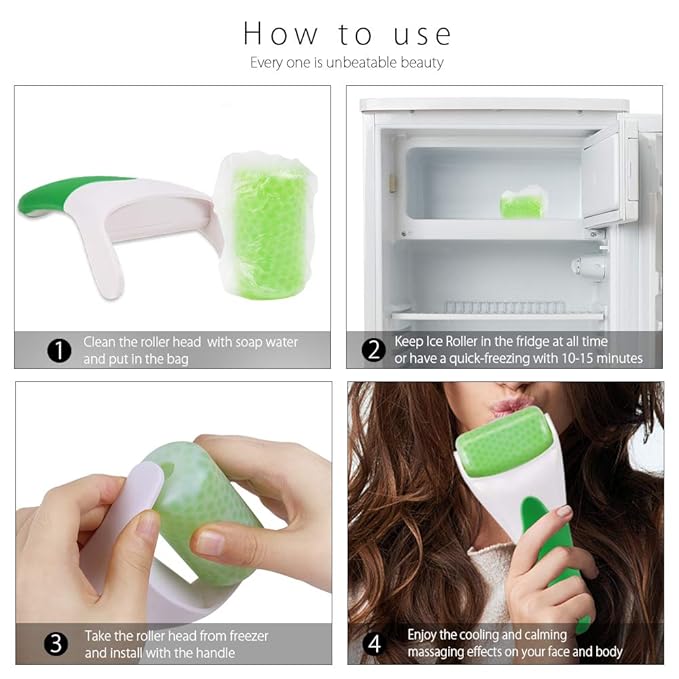 How to use
Every one is unbeatable beauty

1 Clean the roller head with soap water and put in the bag

2 Keep Ice Roller in the fridge at all time or have a quick-freezing with 10-15 minutes

3 Take the roller head from freezer and install with the handle

4 Enjoy the cooling and calming massaging effects on your face and body