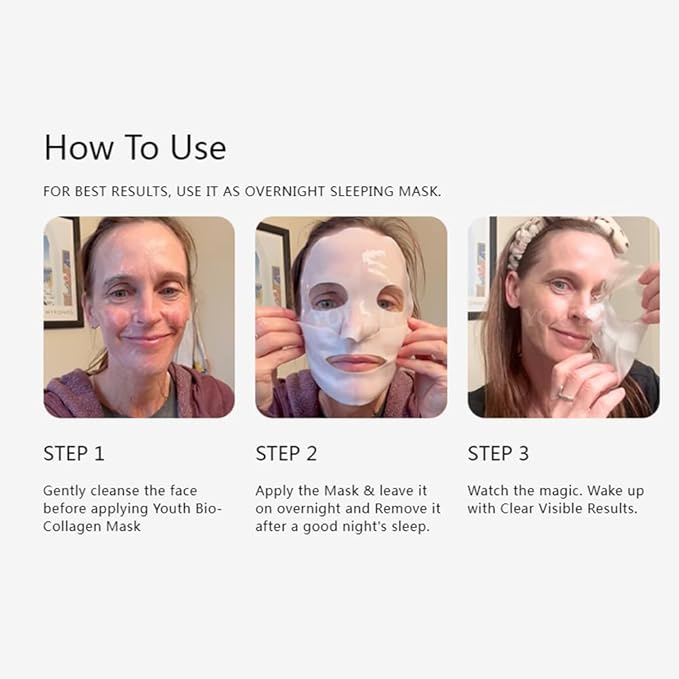 How To Use

FOR BEST RESULTS, USE IT AS OVERNIGHT SLEEPING MASK.

STEP 1

Gently cleanse the face before applying Youth Bio-Collagen Mask

STEP 2

Apply the Mask & leave it on overnight and Remove it after a good night's sleep.

STEP 3

Watch the magic. Wake up with Clear Visible Results.