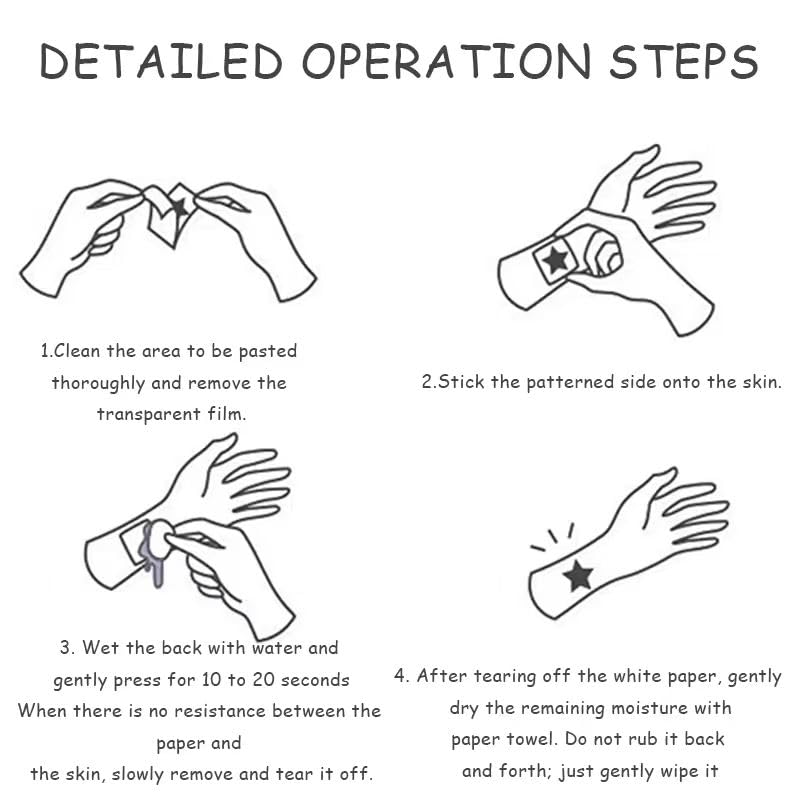 DETAILED OPERATION STEPS

1.Clean the area to be pasted thoroughly and remove the transparent film.

2.Stick the patterned side onto the skin.

3. Wet the back with water and gently press for 10 to 20 seconds When there is no resistance between the paper and
the skin, slowly remove and tear it off.

4. After tearing off the white paper, gently dry the remaining moisture with paper towel. Do not rub it back and forth; just gently wipe it