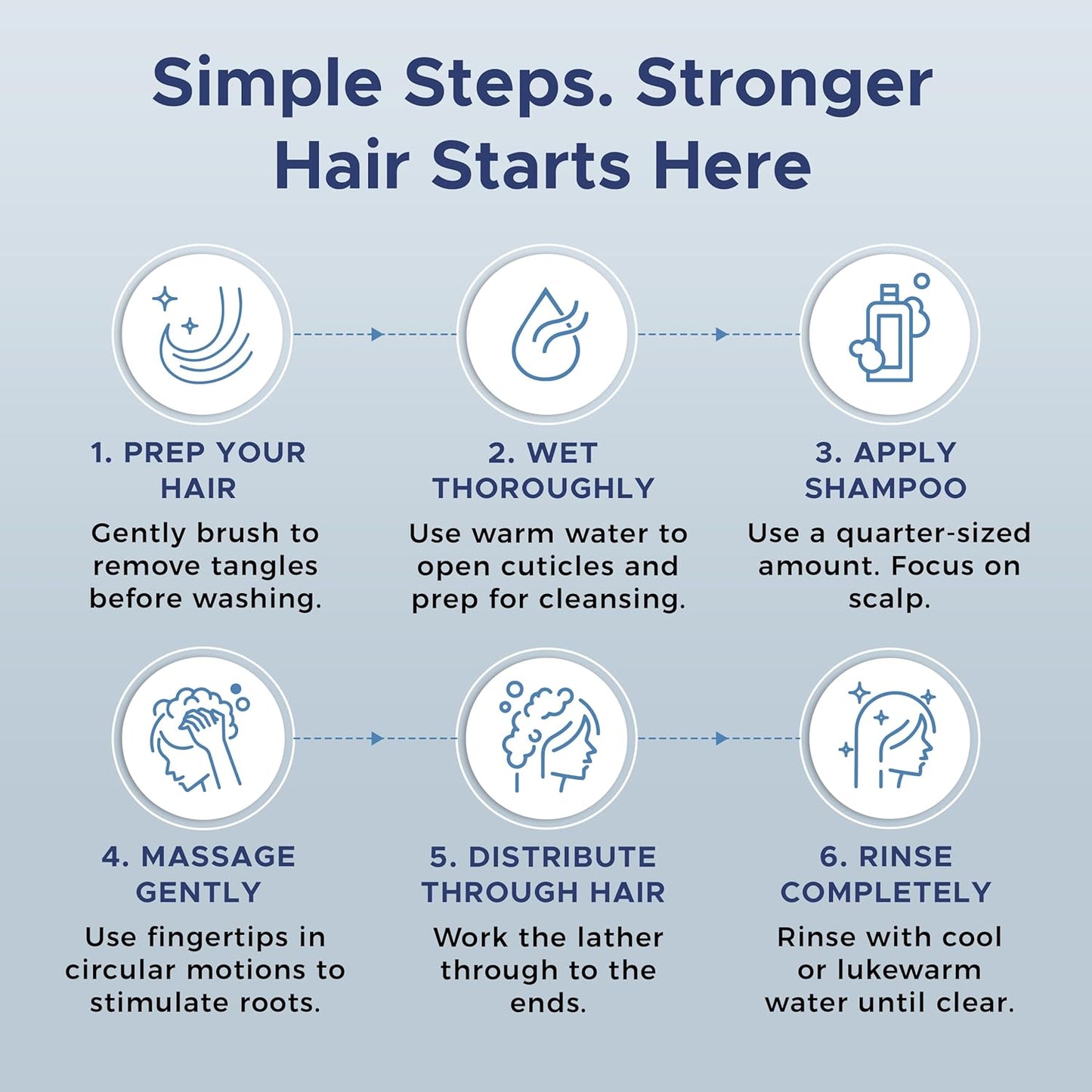 Simple Steps. Stronger Hair Starts Here

1. PREP YOUR HAIR
Gently brush to remove tangles before washing.

2. WET THOROUGHLY
Use warm water to open cuticles and prep for cleansing.

3. APPLY SHAMPOO
Use a quarter-sized amount. Focus on scalp.

4. MASSAGE GENTLY
Use fingertips in circular motions to stimulate roots.

5. DISTRIBUTE THROUGH HAIR
Work the lather through to the ends.

6. RINSE COMPLETELY
Rinse with cool or lukewarm water until clear.