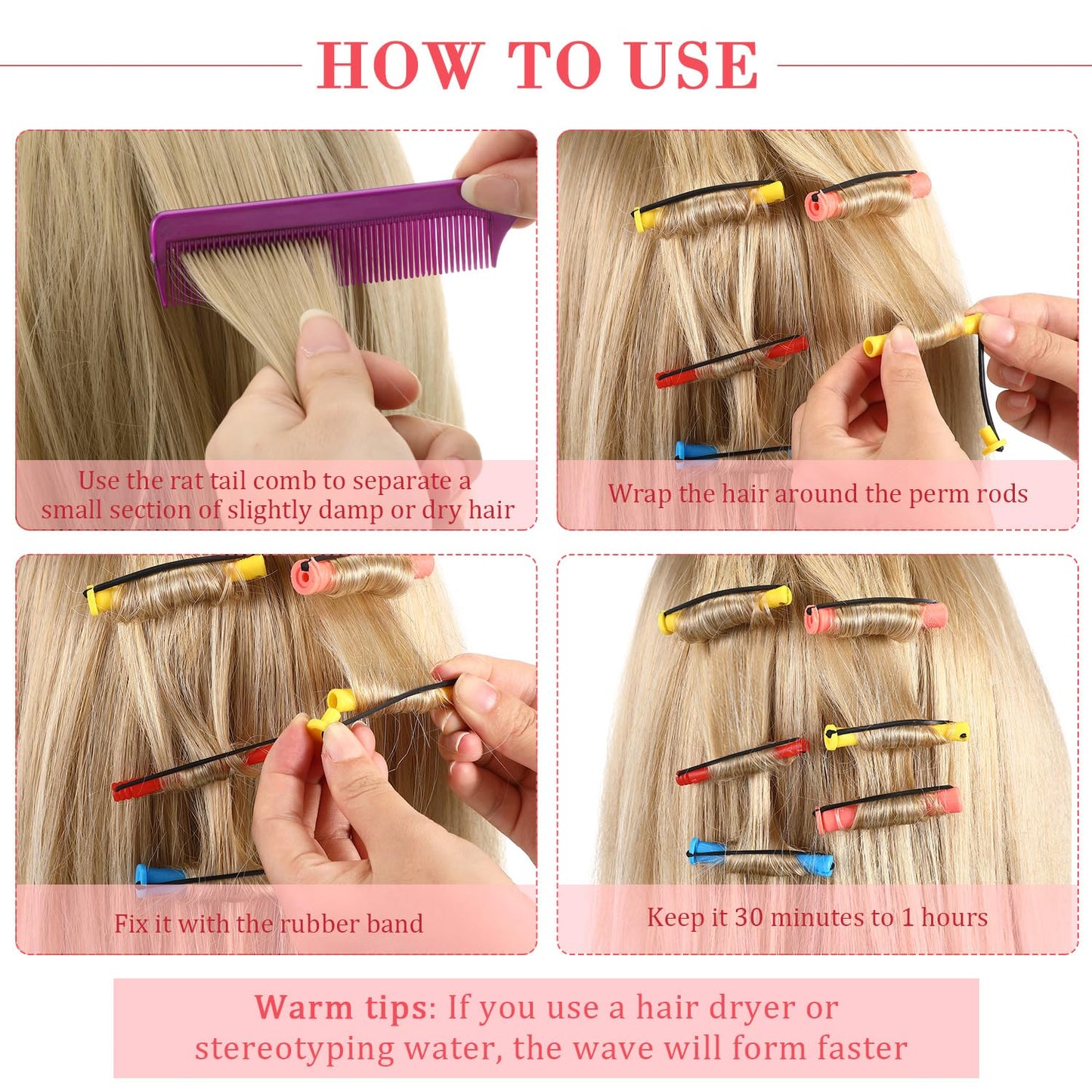 HOW TO USE

Use the rat tail comb to separate a small section of slightly damp or dry hair

Wrap the hair around the perm rods

Fix it with the rubber band

Keep it 30 minutes to 1 hours

Warm tips: If you use a hair dryer or stereotyping water, the wave will form faster