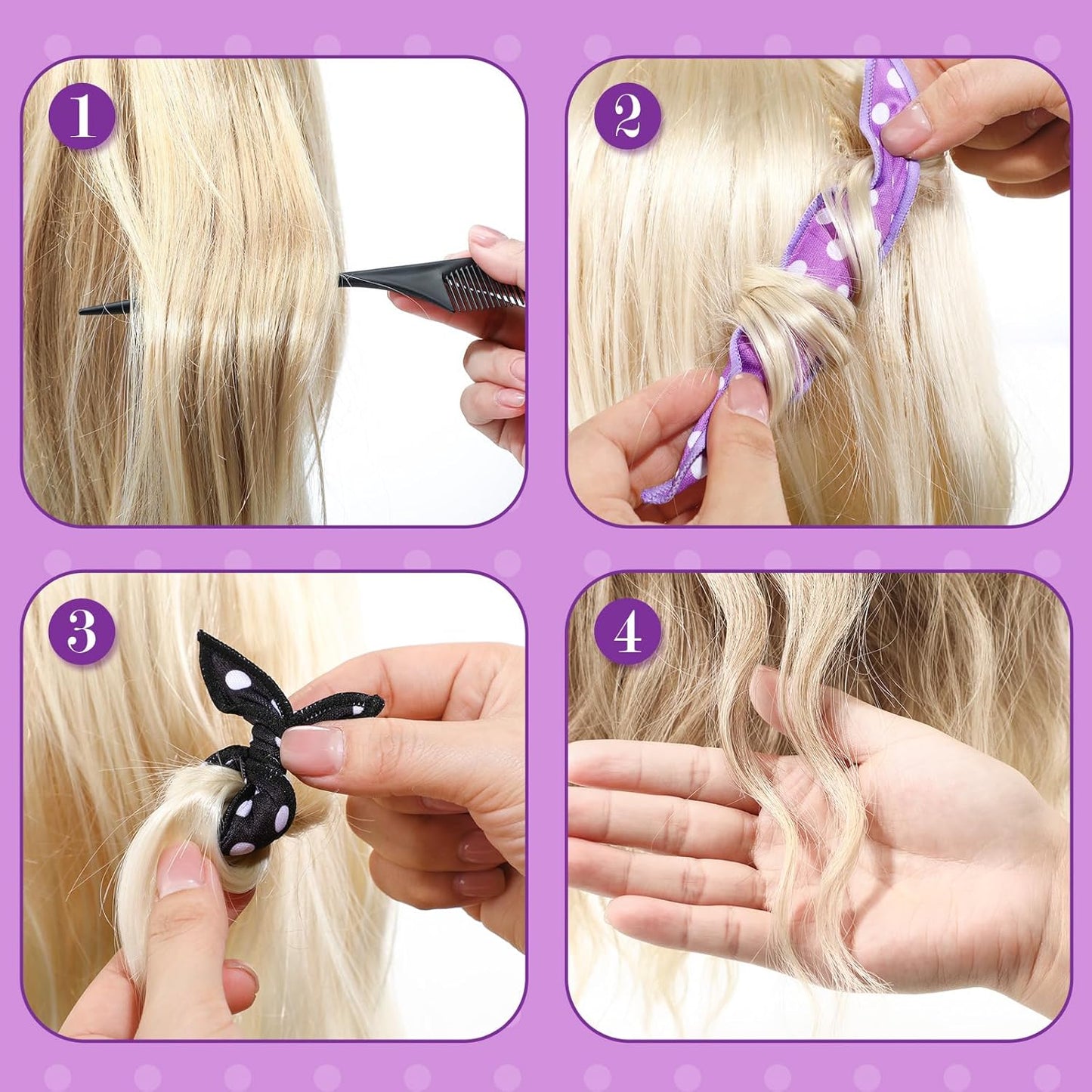 1

2

3

4