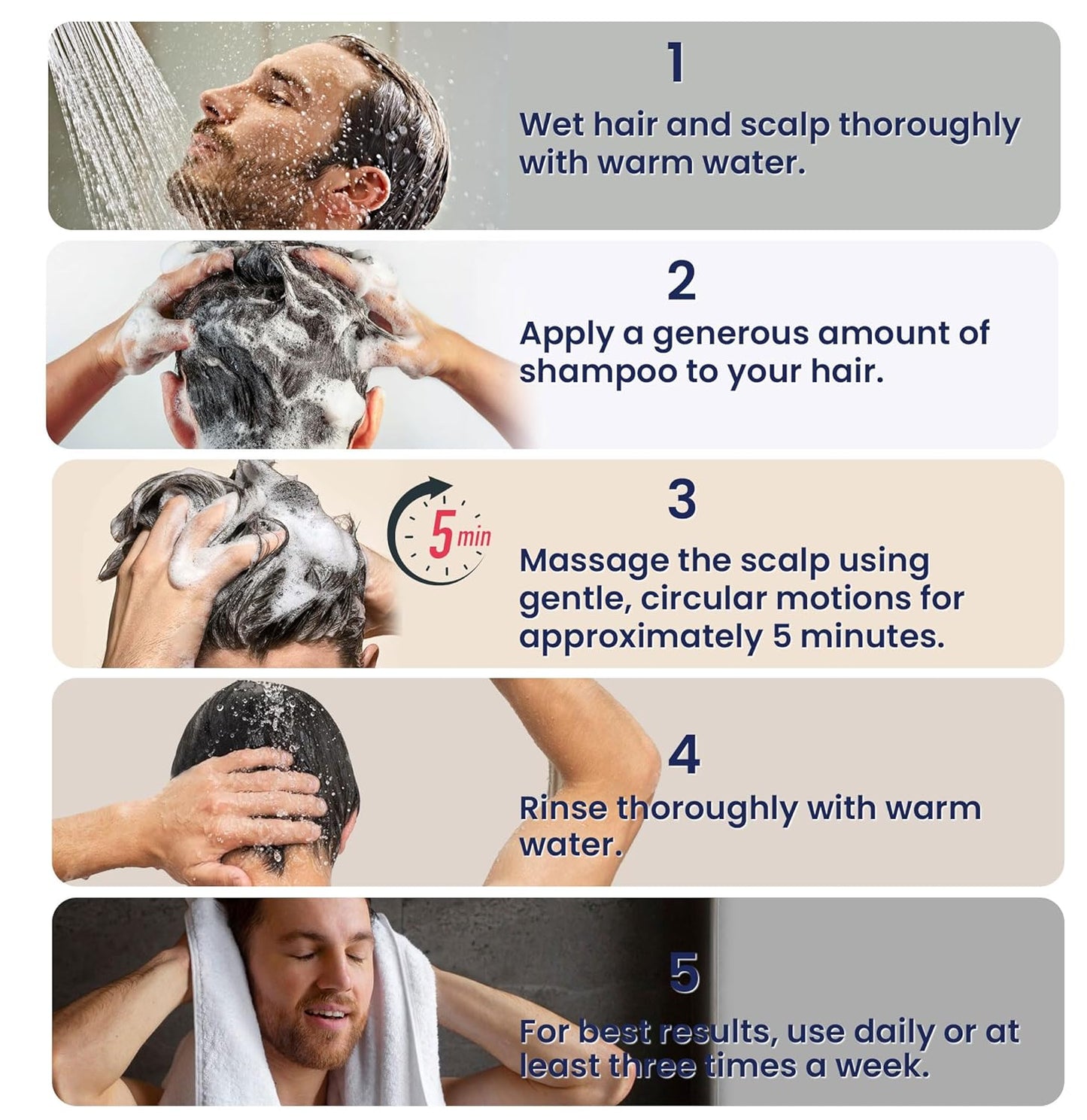 1

Wet hair and scalp thoroughly with warm water.

2

Apply a generous amount of shampoo to your hair.

5 min

3

Massage the scalp using gentle, circular motions for approximately 5 minutes.

4

Rinse thoroughly with warm water.

5

For best results, use daily or at least three times a week.