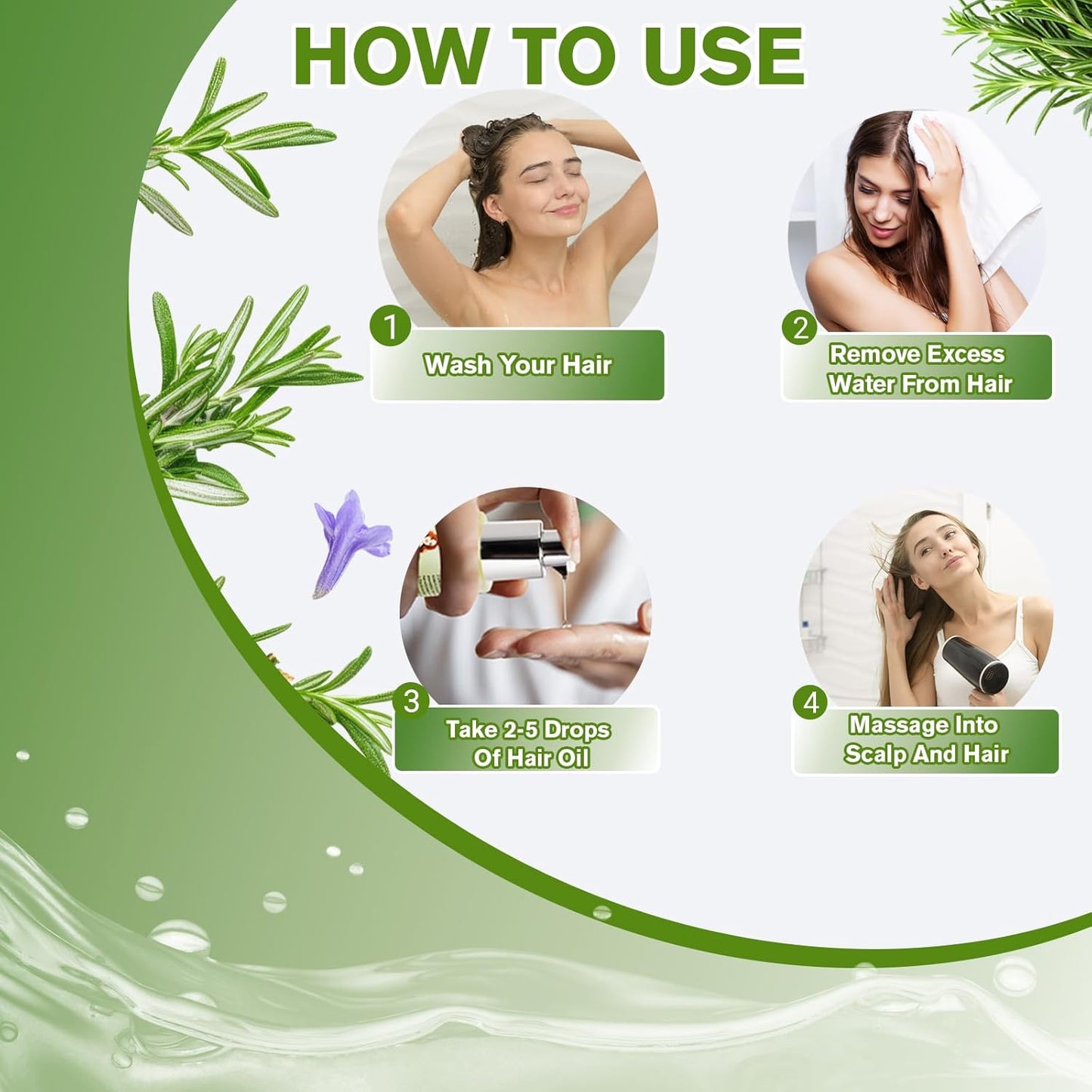 HOW TO USE

1
Wash Your Hair

2
Remove Excess Water From Hair

3
Take 2-5 Drops Of Hair Oil

4
Massage Into Scalp And Hair