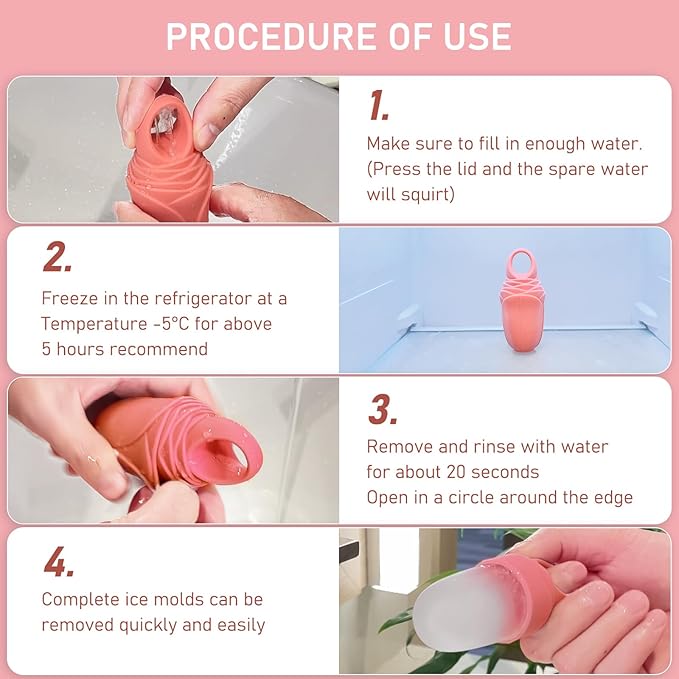 PROCEDURE OF USE

1.

Make sure to fill in enough water. (Press the lid and the spare water will squirt)

2.

Freeze in the refrigerator at a Temperature -5°C for above 5 hours recommend

3.

Remove and rinse with water for about 20 seconds
Open in a circle around the edge

4.

Complete ice molds can be removed quickly and easily