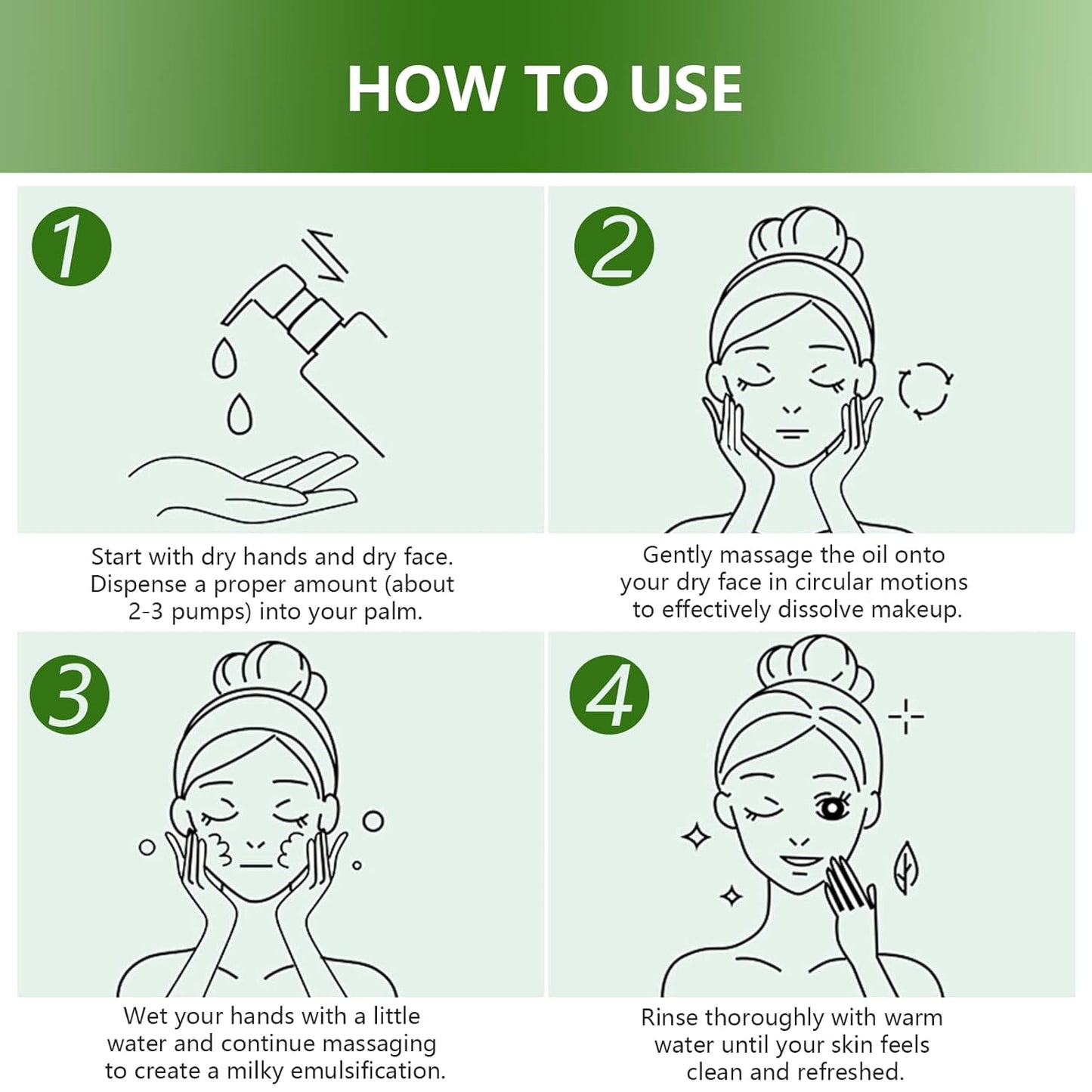 HOW TO USE

1

Start with dry hands and dry face. Dispense a proper amount (about 2-3 pumps) into your palm.

2

Gently massage the oil onto your dry face in circular motions to effectively dissolve makeup.

3

Wet your hands with a little water and continue massaging to create a milky emulsification.

4

Rinse thoroughly with warm water until your skin feels clean and refreshed.