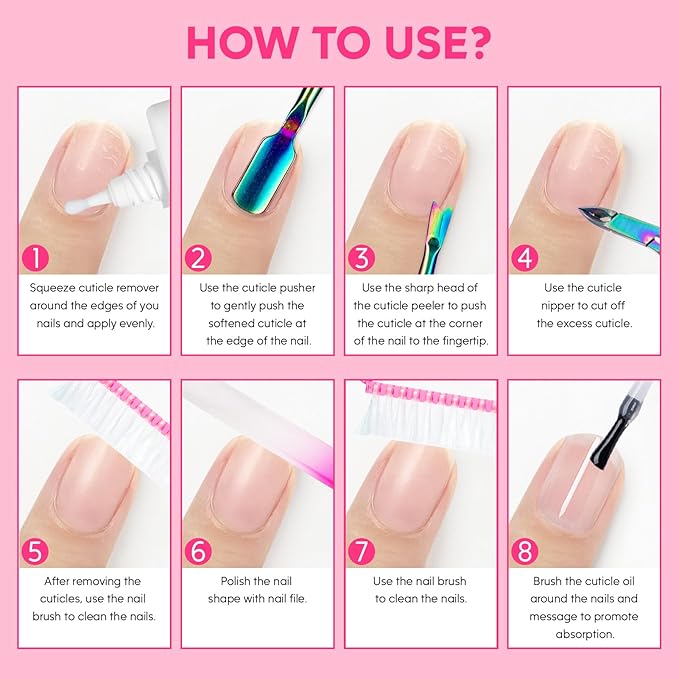 HOW TO USE?

1
Squeeze cuticle remover around the edges of you nails and apply evenly.

2
Use the cuticle pusher to gently push the softened cuticle at the edge of the nail.

3
Use the sharp head of the cuticle peeler to push the cuticle at the corner of the nail to the fingertip.

4
Use the cuticle nipper to cut off the excess cuticle.

5
After removing the cuticles, use the nail brush to clean the nails.

6
Polish the nail shape with nail file.

7
Use the nail brush to clean the nails.

8
Brush the cuticle oil around the nails and message to promote absorption.