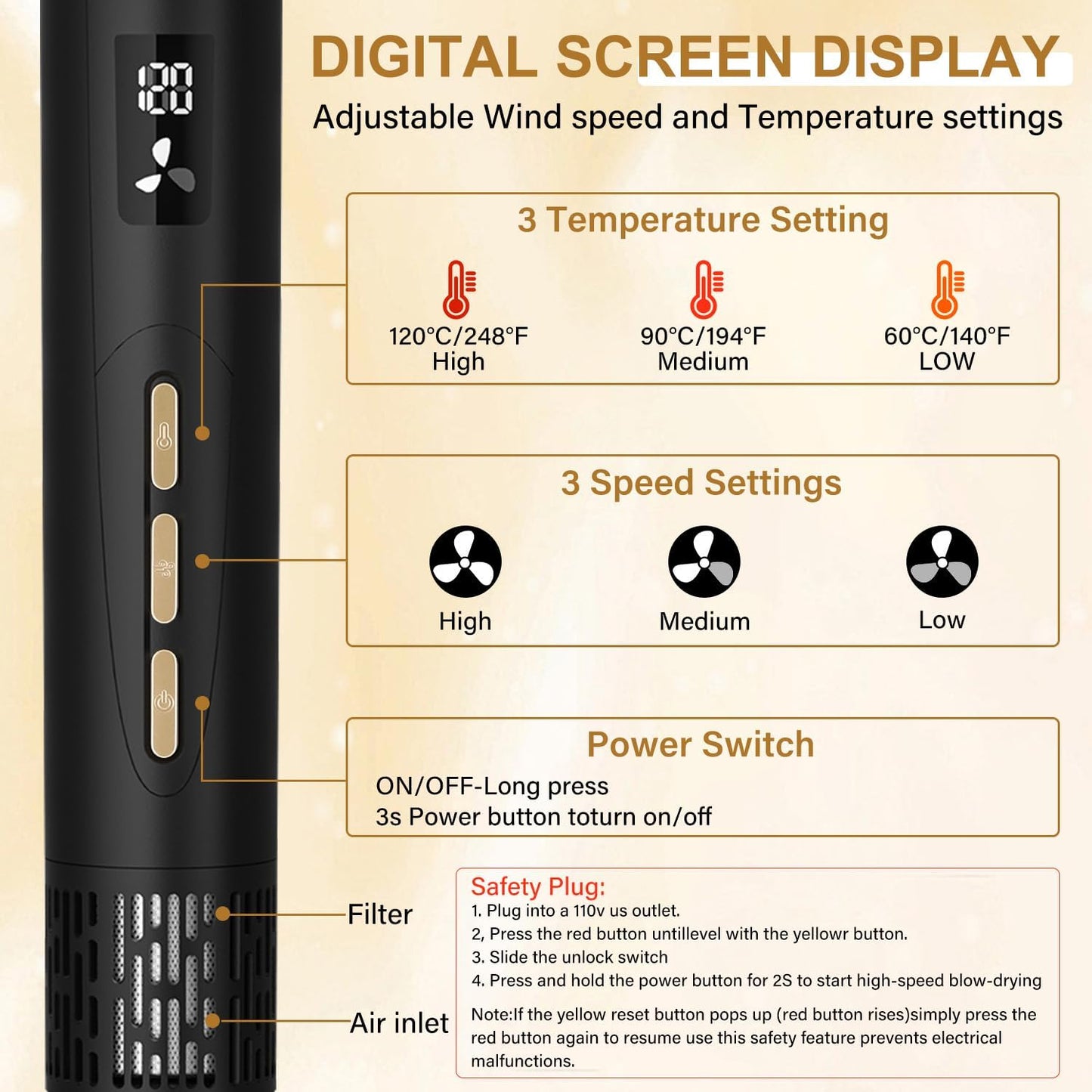 120

DIGITAL SCREEN DISPLAY

Adjustable Wind speed and Temperature settings

3 Temperature Setting

120°C/248°F
High

90°C/194°F
Medium

60°C/140°F
LOW

3 Speed Settings

High

Medium

Low

Power Switch

ON/OFF-Long press
3s Power button toturn on/off

Filter

Air inlet

Safety Plug:
1. Plug into a 110v us outlet.
2, Press the red button untillevel with the yellowr button.
3. Slide the unlock switch
4. Press and hold the power button for 2S to start high-speed blow-drying

Note:If the yellow reset button pops up (red button rises)simply press the red button again to resume use this safety feature prevents electrical malfunctions.