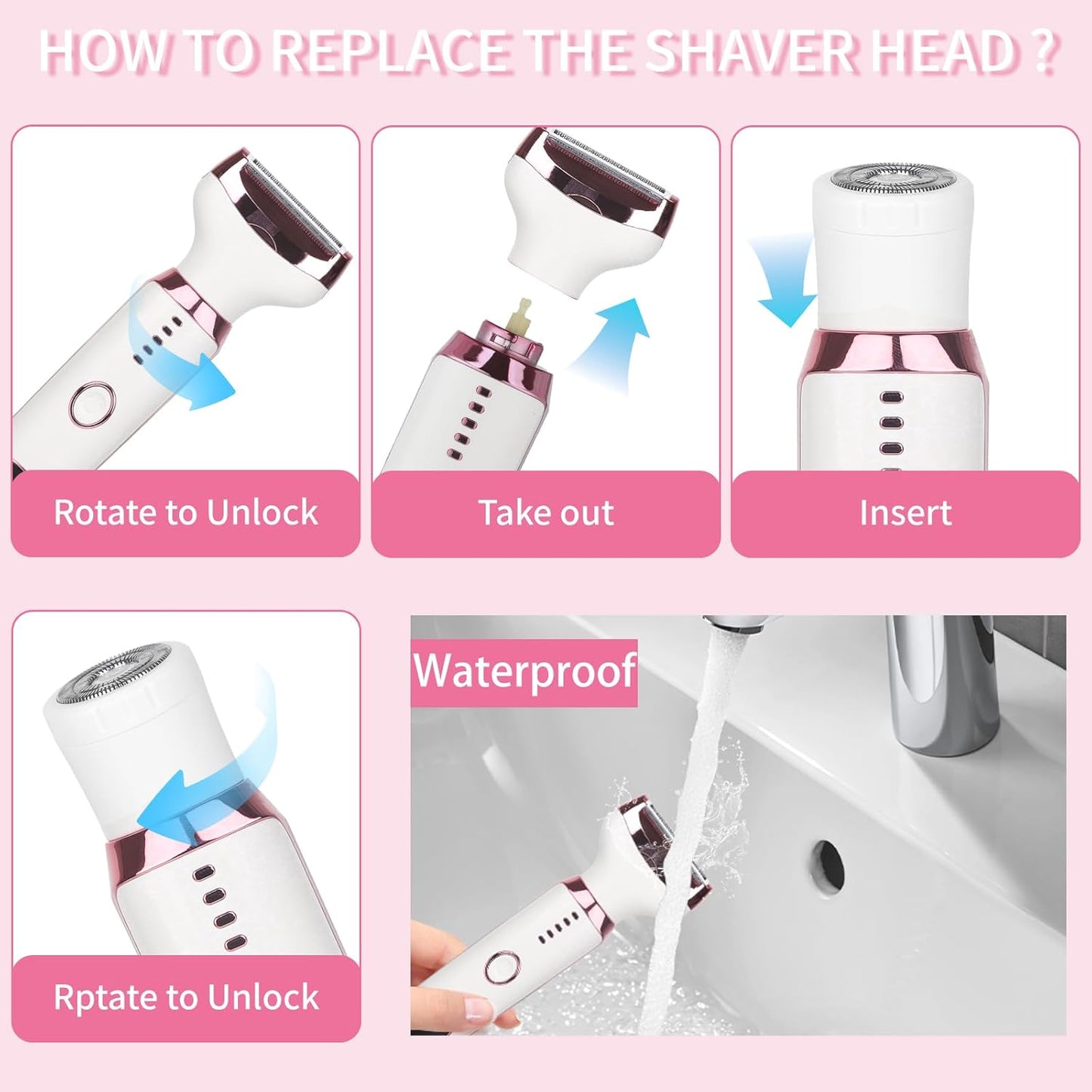 HOW TO REPLACE THE SHAVER HEAD ?

Rotate to Unlock

Take out

Insert

Rptate to Unlock

Waterproof