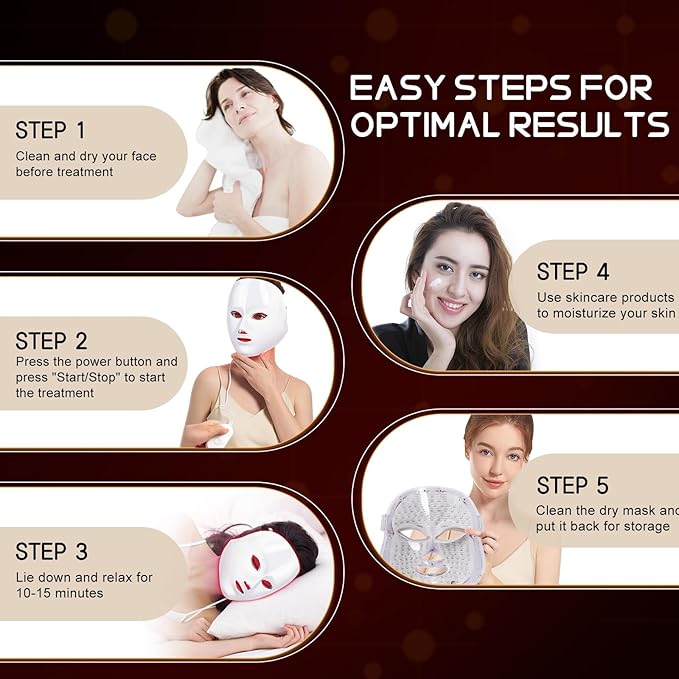 EASY STEPS FOR OPTIMAL RESULTS

STEP 1
Clean and dry your face before treatment

STEP 2
Press the power button and press "Start/Stop" to start the treatment

STEP 3
Lie down and relax for 10-15 minutes

STEP 4
Use skincare products to moisturize your skin

STEP 5
Clean the dry mask and put it back for storage