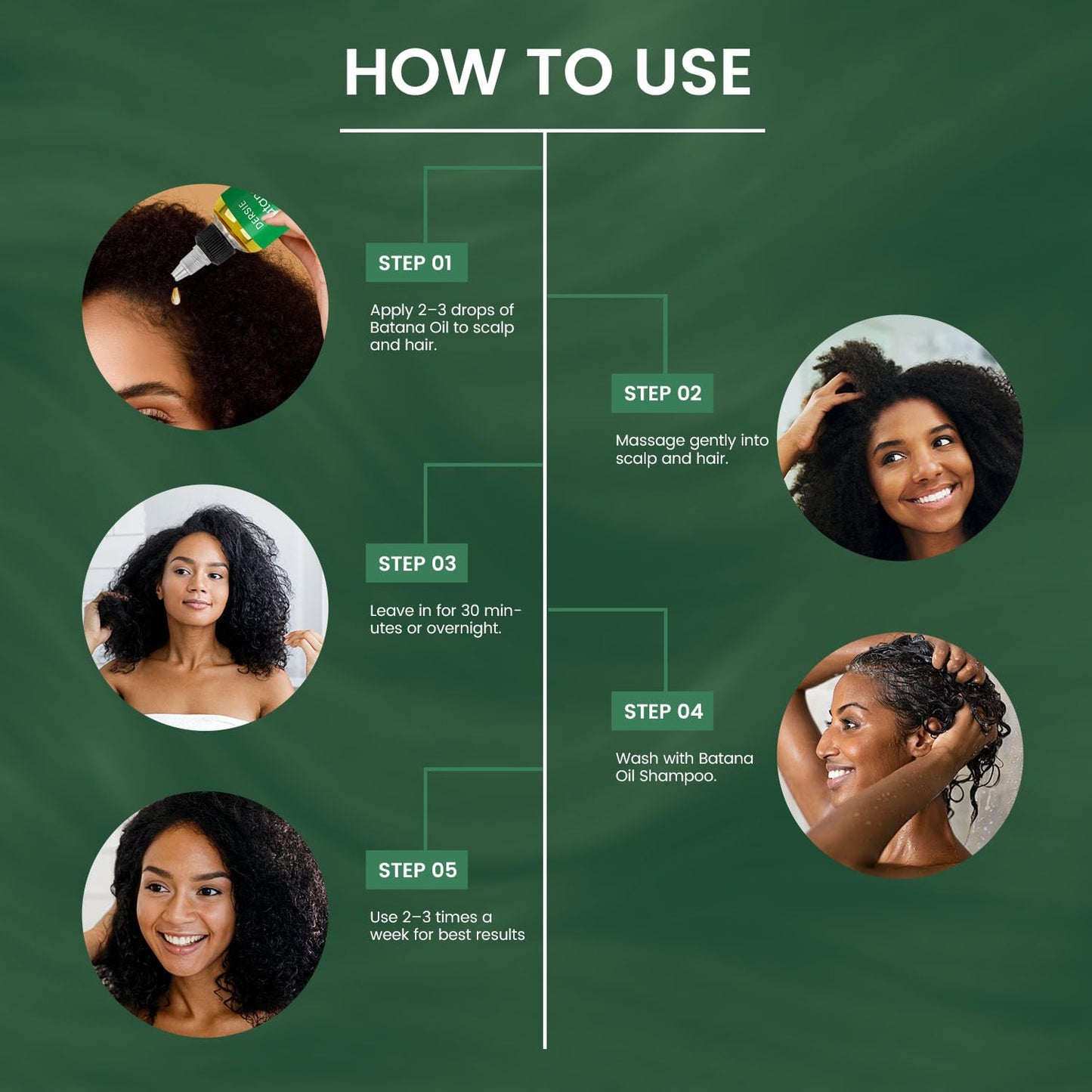 HOW TO USE

DERSIE

STEP 01

Apply 2–3 drops of Batana Oil to scalp and hair.

STEP 02

Massage gently into scalp and hair.

STEP 03

Leave in for 30 minutes or overnight.

STEP 04

Wash with Batana Oil Shampoo.

STEP 05

Use 2–3 times a week for best results