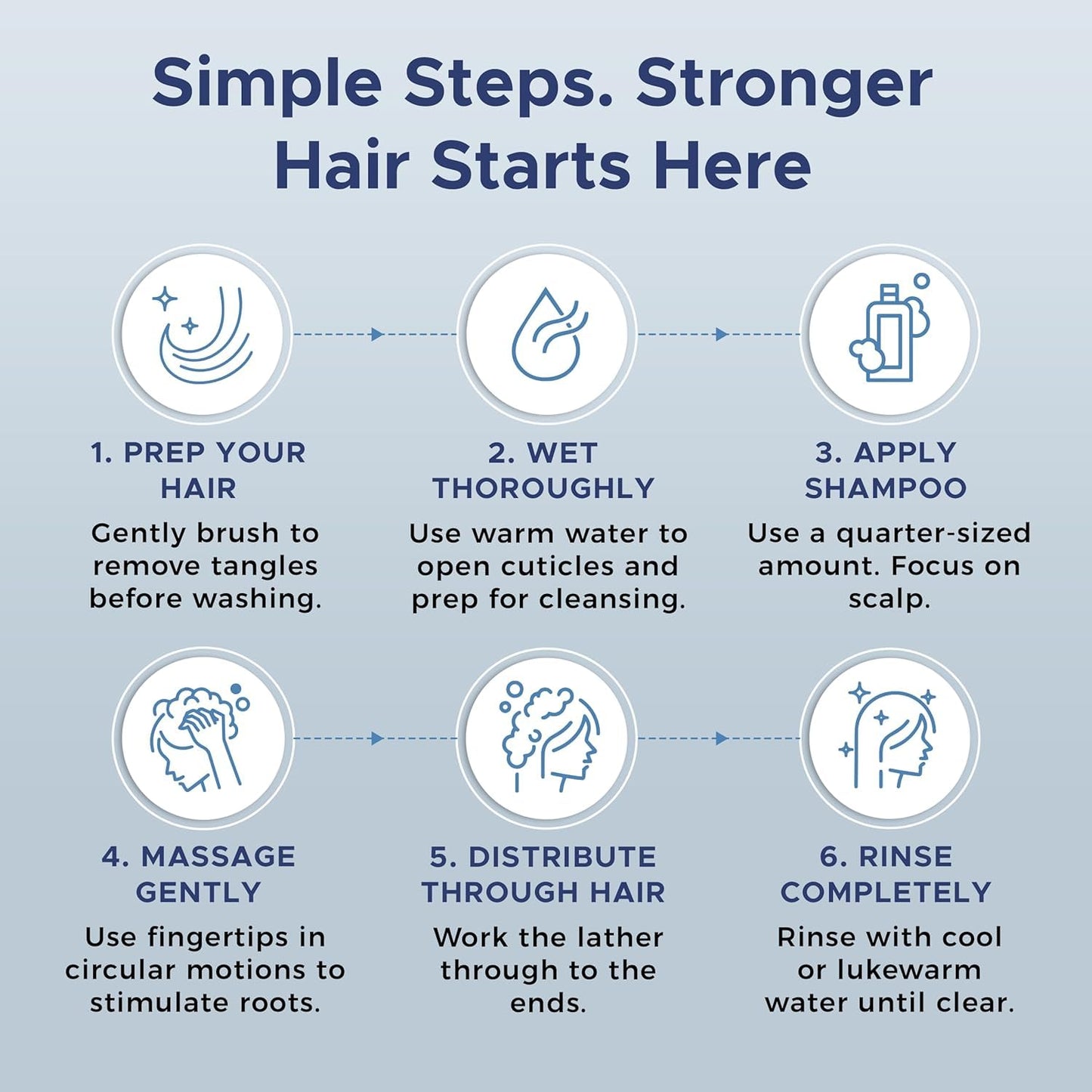 Simple Steps. Stronger Hair Starts Here

1. PREP YOUR HAIR
Gently brush to remove tangles before washing.

2. WET THOROUGHLY
Use warm water to open cuticles and prep for cleansing.

3. APPLY SHAMPOO
Use a quarter-sized amount. Focus on scalp.

4. MASSAGE GENTLY
Use fingertips in circular motions to stimulate roots.

5. DISTRIBUTE THROUGH HAIR
Work the lather through to the ends.

6. RINSE COMPLETELY
Rinse with cool or lukewarm water until clear.