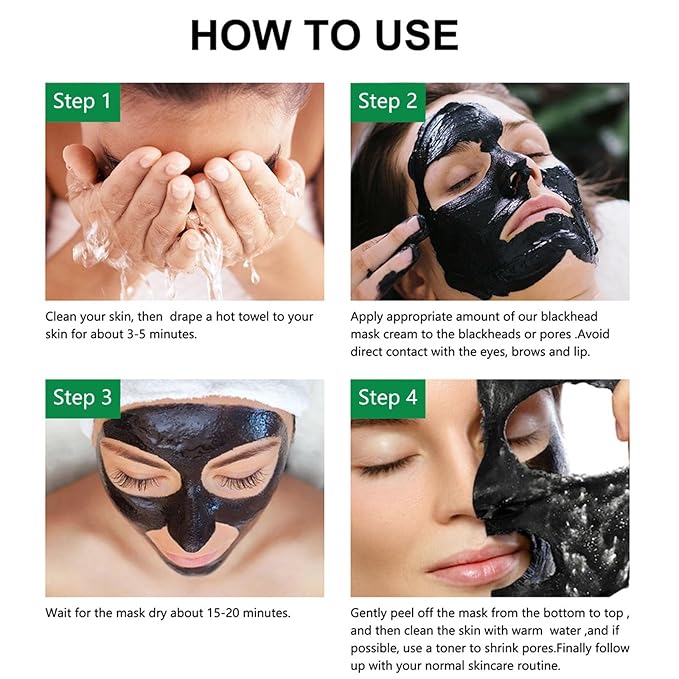 HOW TO USE

Step 1

Clean your skin, then drape a hot towel to your skin for about 3-5 minutes.

Step 2

Apply appropriate amount of our blackhead mask cream to the blackheads or pores .Avoid direct contact with the eyes, brows and lip.

Step 3

Wait for the mask dry about 15-20 minutes.

Step 4

Gently peel off the mask from the bottom to top , and then clean the skin with warm water ,and if possible, use a toner to shrink pores.Finally follow up with your normal skincare routine.