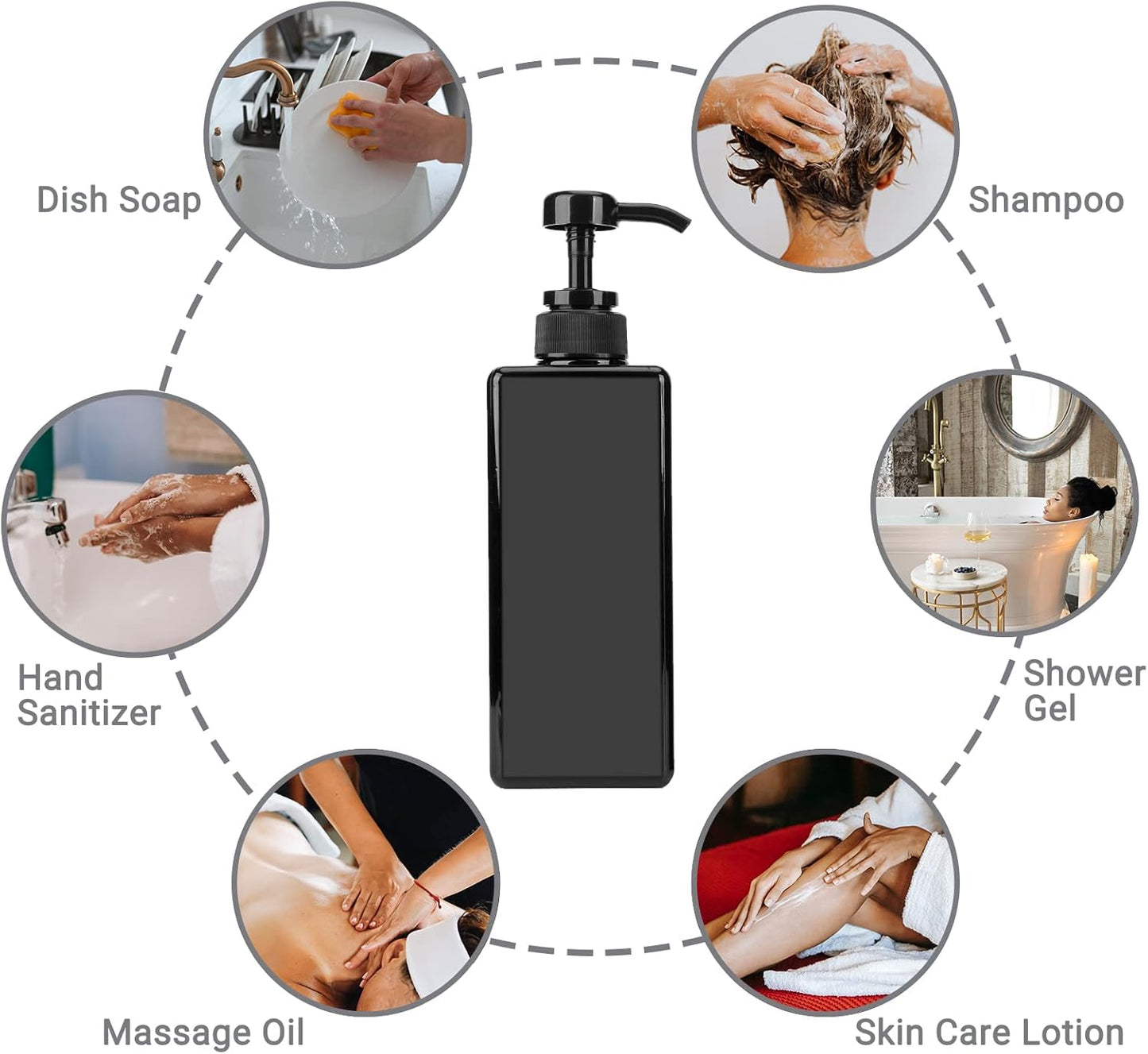 Dish Soap

Shampoo

Hand Sanitizer

Shower Gel

Massage Oil

Skin Care Lotion