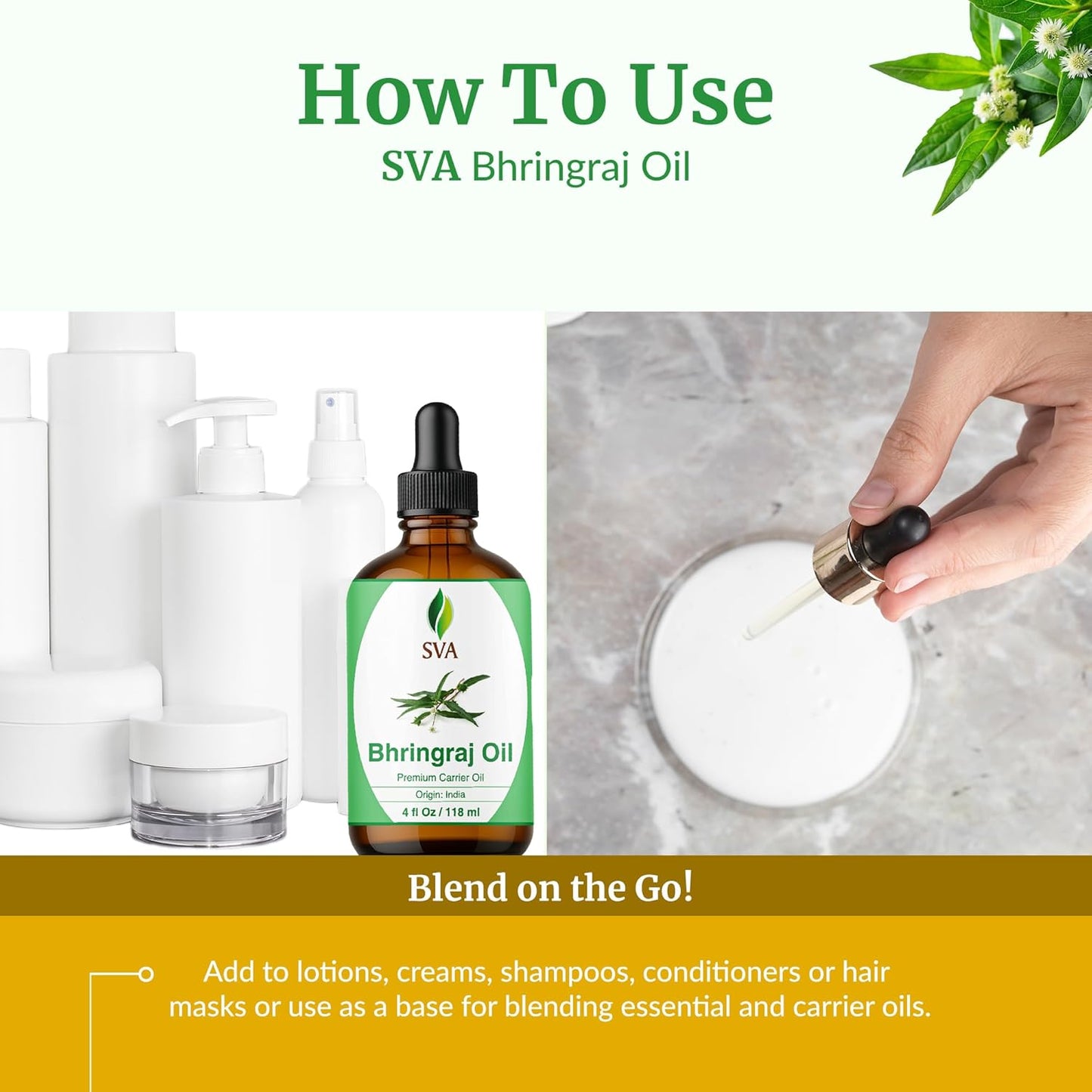 How To Use
SVA Bhringraj Oil

SVA
Bhringraj Oil
Premium Carrier Oil
Origin: India
4 fl Oz / 118 ml

Blend on the Go!

Add to lotions, creams, shampoos, conditioners or hair masks or use as a base for blending essential and carrier oils.