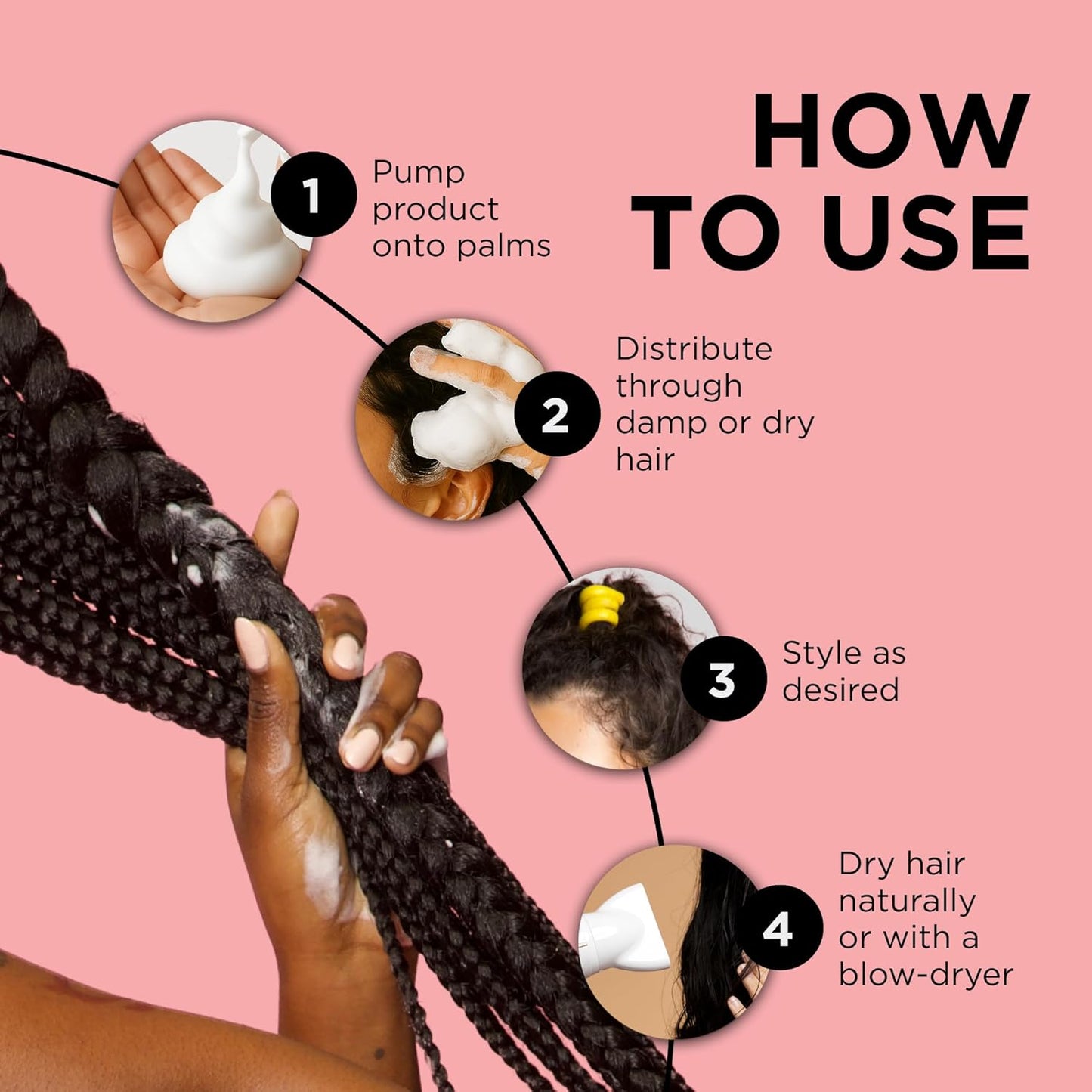 HOW TO USE

1 Pump product onto palms

2 Distribute through damp or dry hair

3 Style as desired

4 Dry hair naturally or with a blow-dryer