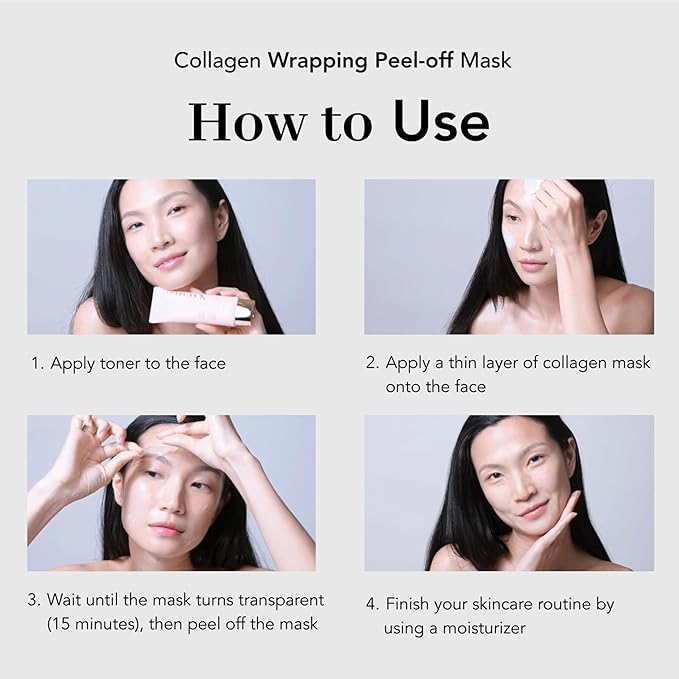 Collagen Wrapping Peel-off Mask

How to Use

1. Apply toner to the face

2. Apply a thin layer of collagen mask onto the face

3. Wait until the mask turns transparent (15 minutes), then peel off the mask

4. Finish your skincare routine by using a moisturizer