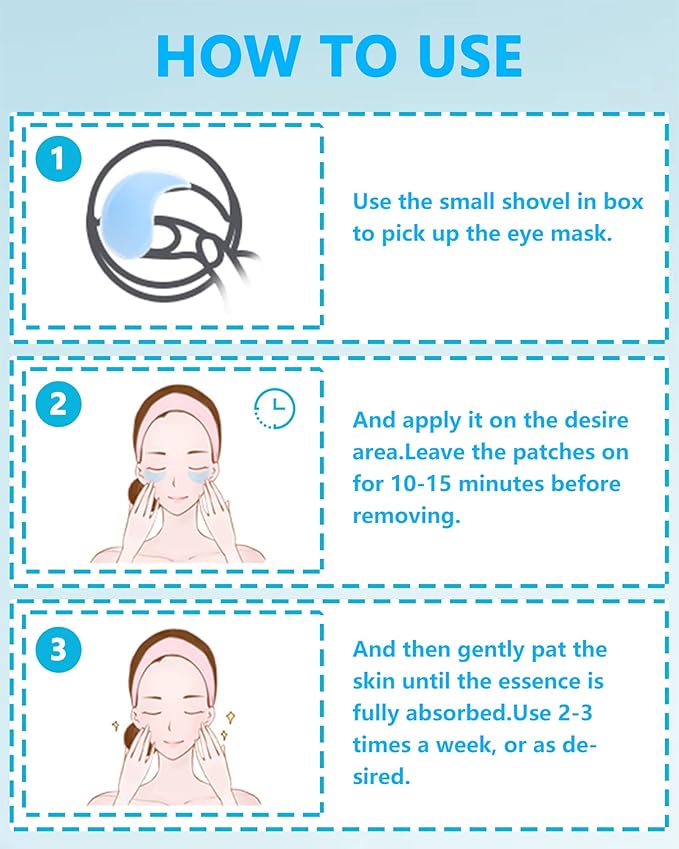 HOW TO USE

1

Use the small shovel in box to pick up the eye mask.

2

And apply it on the desire area.Leave the patches on for 10-15 minutes before removing.

3

And then gently pat the skin until the essence is fully absorbed.Use 2-3 times a week, or as desired.