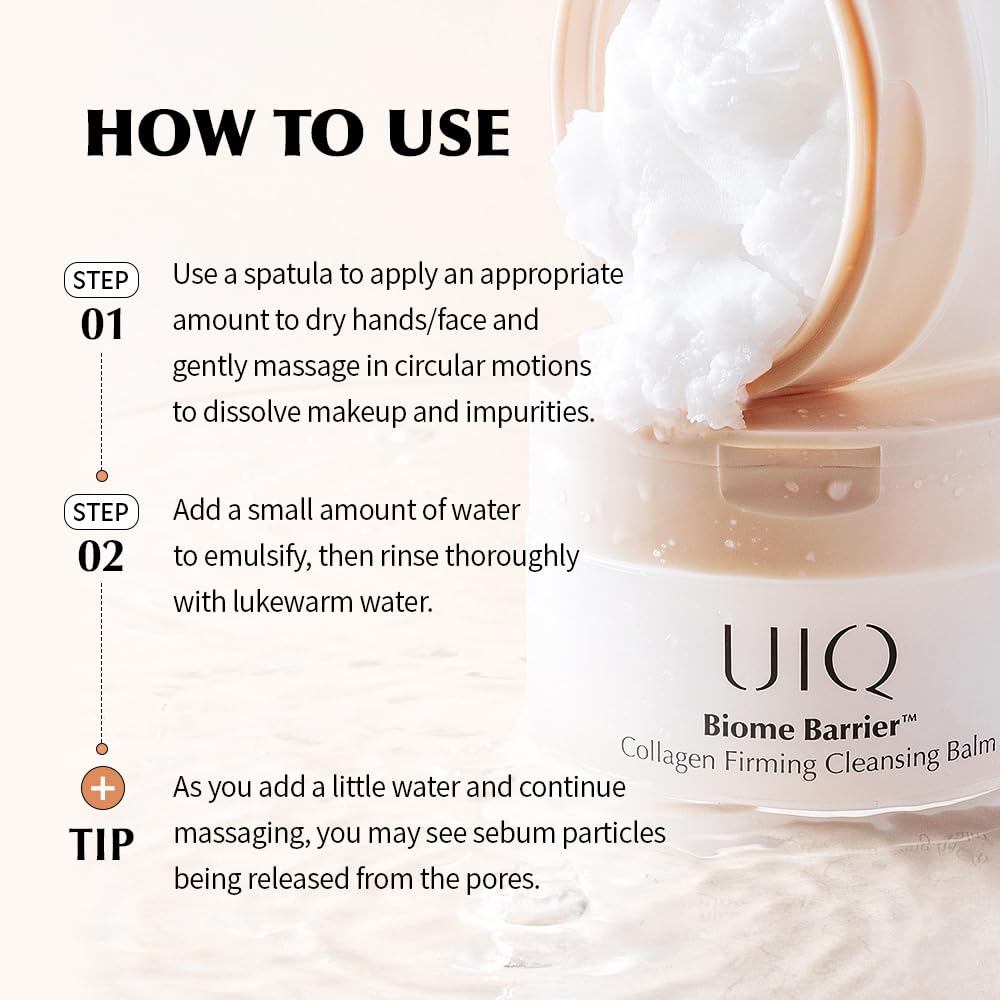 HOW TO USE

STEP
01
Use a spatula to apply an appropriate amount to dry hands/face and gently massage in circular motions to dissolve makeup and impurities.

STEP
02
Add a small amount of water to emulsify, then rinse thoroughly with lukewarm water.

+
TIP
As you add a little water and continue massaging, you may see sebum particles being released from the pores.

UIQ
Biome Barrier™
Collagen Firming Cleansing Balm