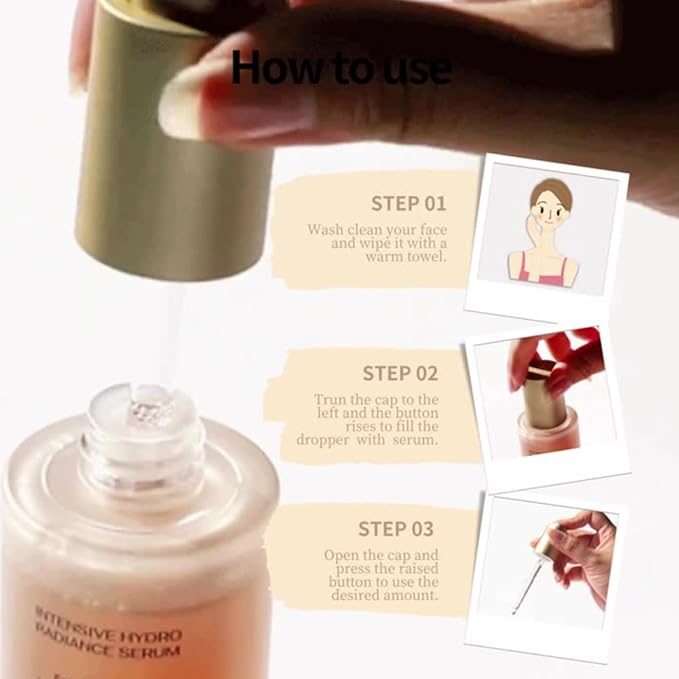 How to use

STEP 01
Wash clean your face and wipe it with a warm towel.

STEP 02
Trun the cap to the left and the button rises to fill the dropper with serum.

STEP 03
Open the cap and press the raised button to use the desired amount.

INTENSIVE HYDRO RADIANCE SERUM