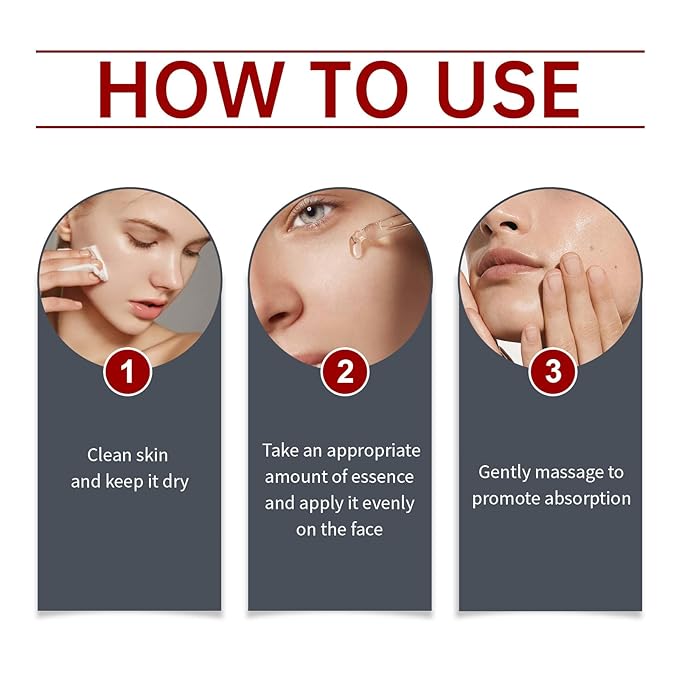 HOW TO USE

1

Clean skin and keep it dry

2

Take an appropriate amount of essence and apply it evenly on the face

3

Gently massage to promote absorption