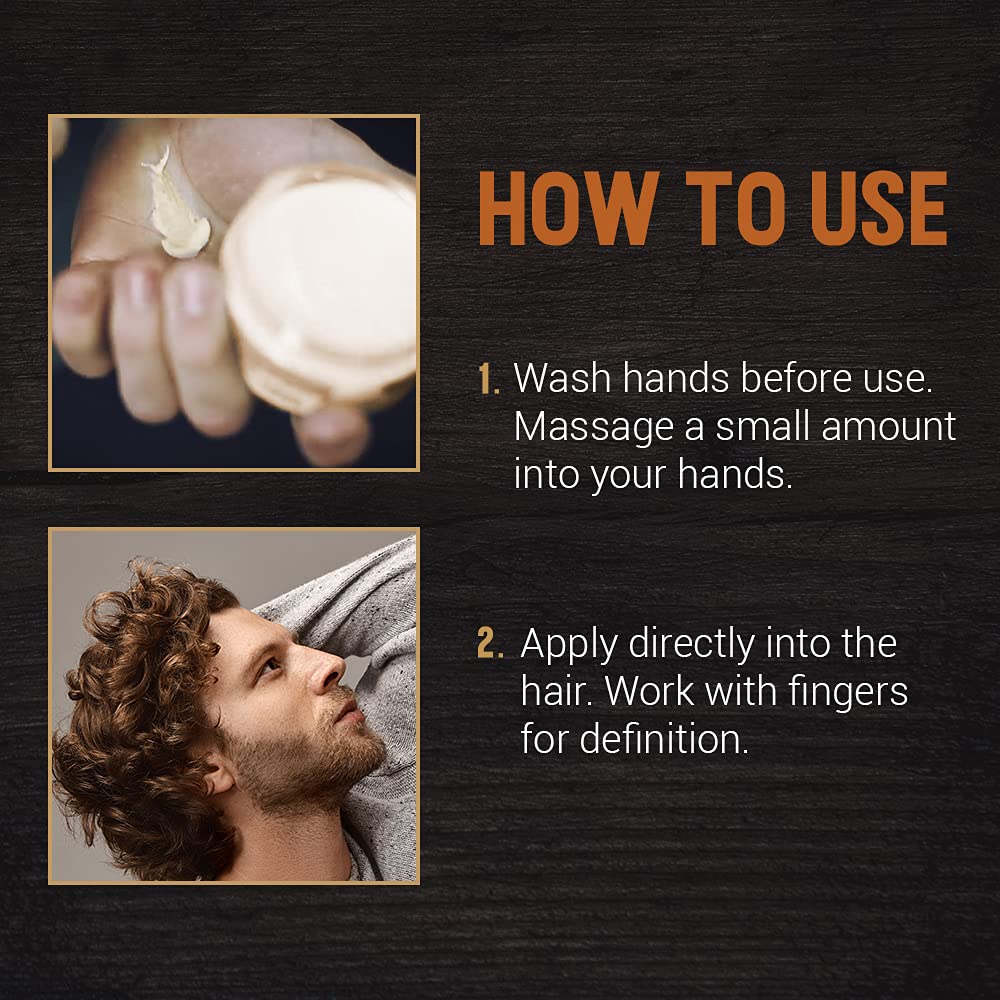 HOW TO USE

1. Wash hands before use. Massage a small amount into your hands.

2. Apply directly into the hair. Work with fingers for definition.