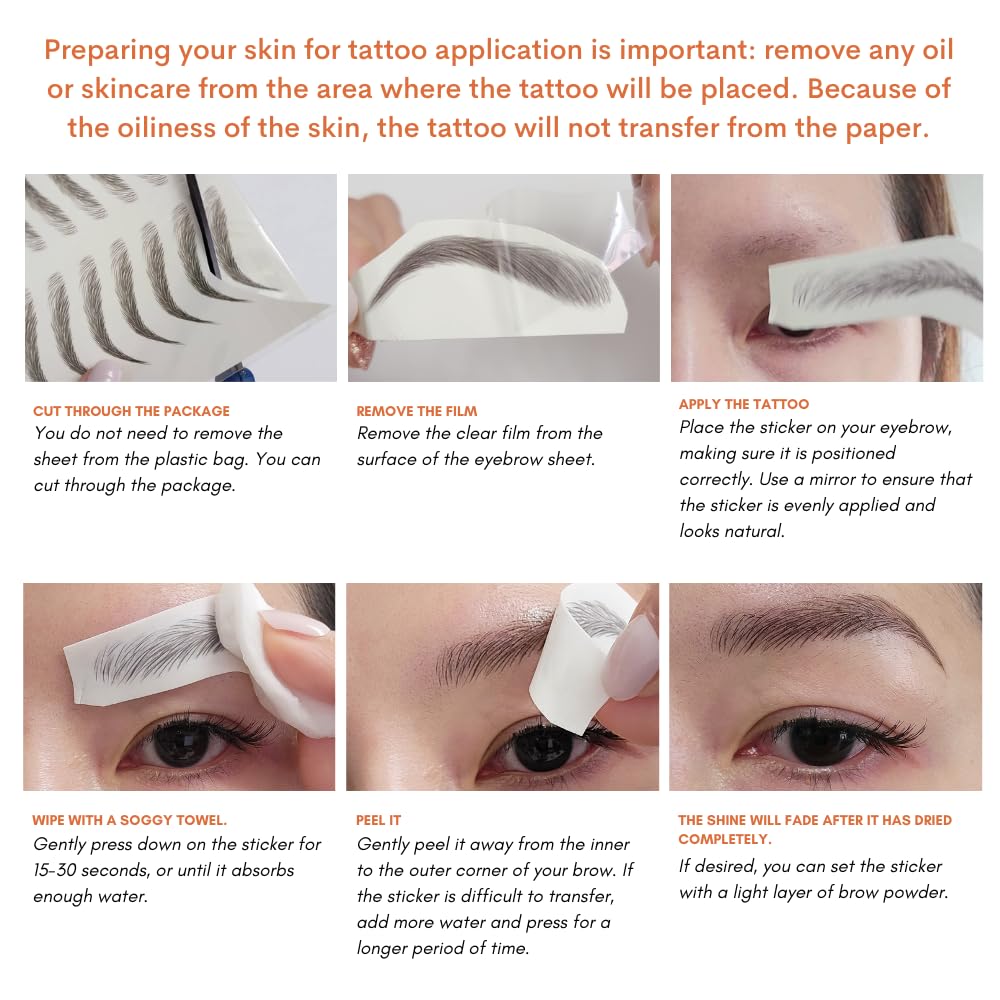 Preparing your skin for tattoo application is important: remove any oil or skincare from the area where the tattoo will be placed. Because of the oiliness of the skin, the tattoo will not transfer from the paper.

CUT THROUGH THE PACKAGE
You do not need to remove the sheet from the plastic bag. You can cut through the package.

REMOVE THE FILM
Remove the clear film from the surface of the eyebrow sheet.

APPLY THE TATTOO
Place the sticker on your eyebrow, making sure it is positioned correctly. Use a mirror to ensure that the sticker is evenly applied and looks natural.

WIPE WITH A SOGGY TOWEL.
Gently press down on the sticker for 15-30 seconds, or until it absorbs enough water.

PEEL IT
Gently peel it away from the inner to the outer corner of your brow. If the sticker is difficult to transfer, add more water and press for a longer period of time.

THE SHINE WILL FADE AFTER IT HAS DRIED COMPLETELY.
If desired, you can set the sticker with a light layer of brow powder.