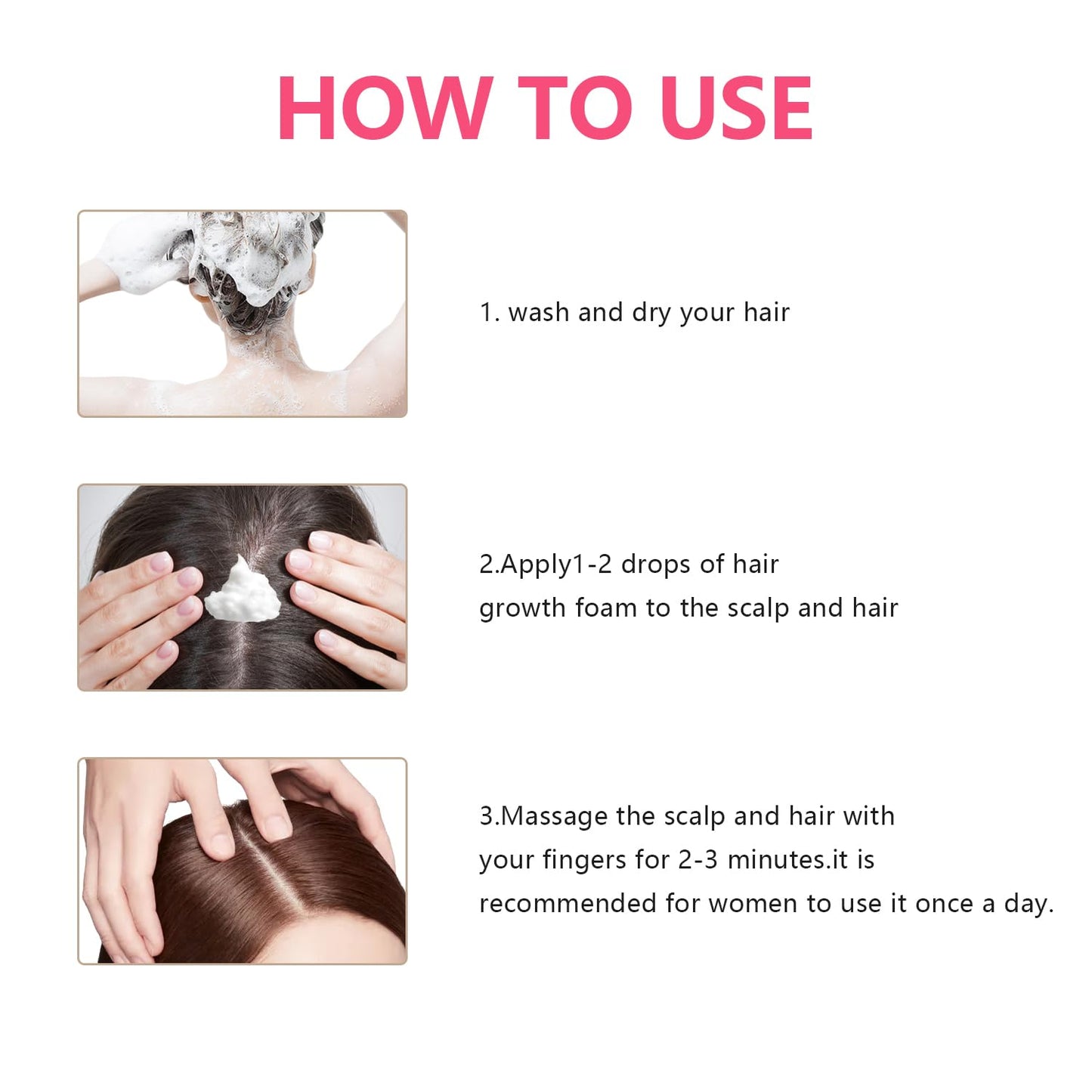 HOW TO USE

1. wash and dry your hair

2.Apply1-2 drops of hair growth foam to the scalp and hair

3.Massage the scalp and hair with your fingers for 2-3 minutes.it is recommended for women to use it once a day.